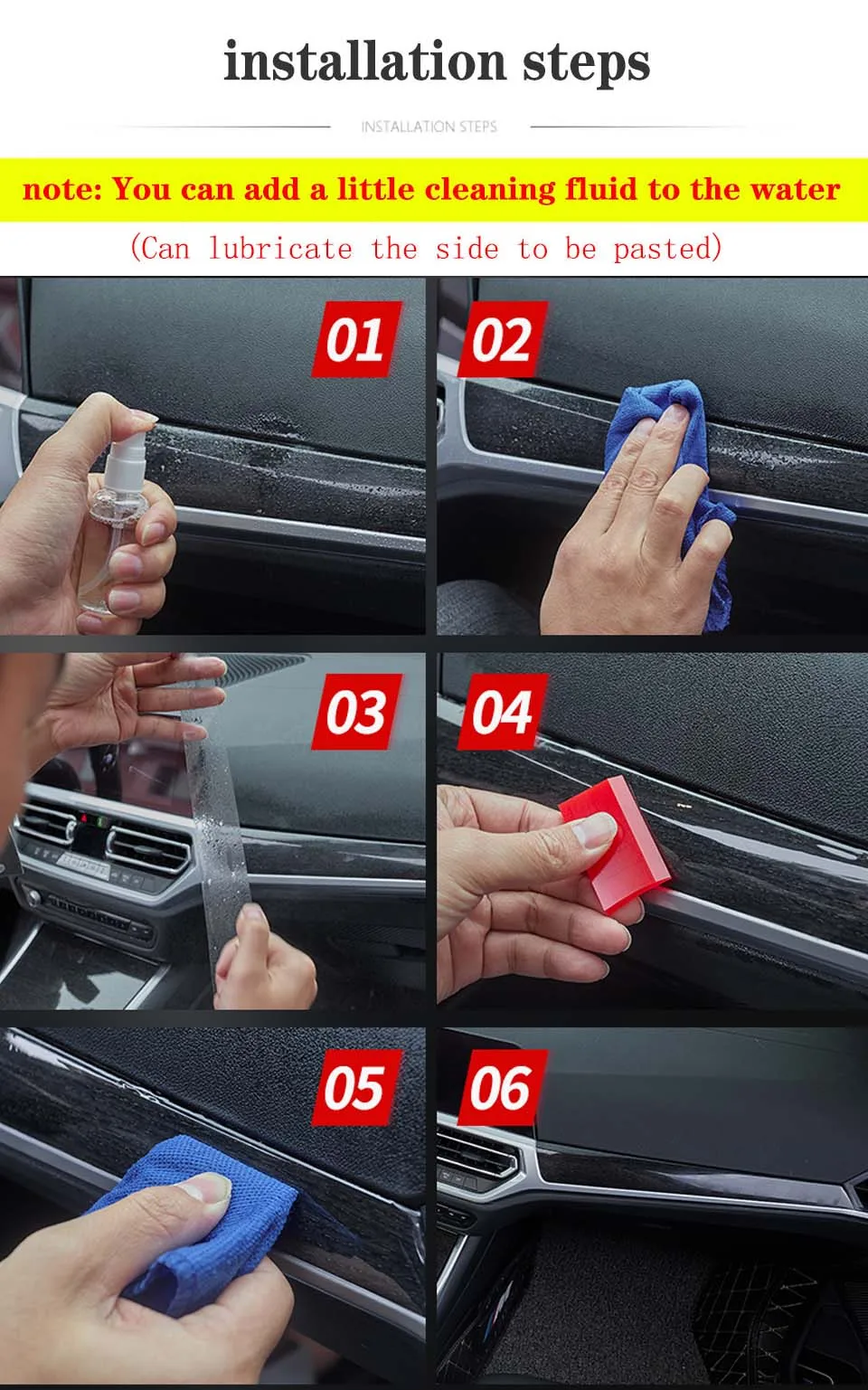 installation steps

INSTALLATION STEPS

note: You can add a little cleaning fluid to the water

(Can lubricate the side to be pasted)

01

02

03

04

05

06