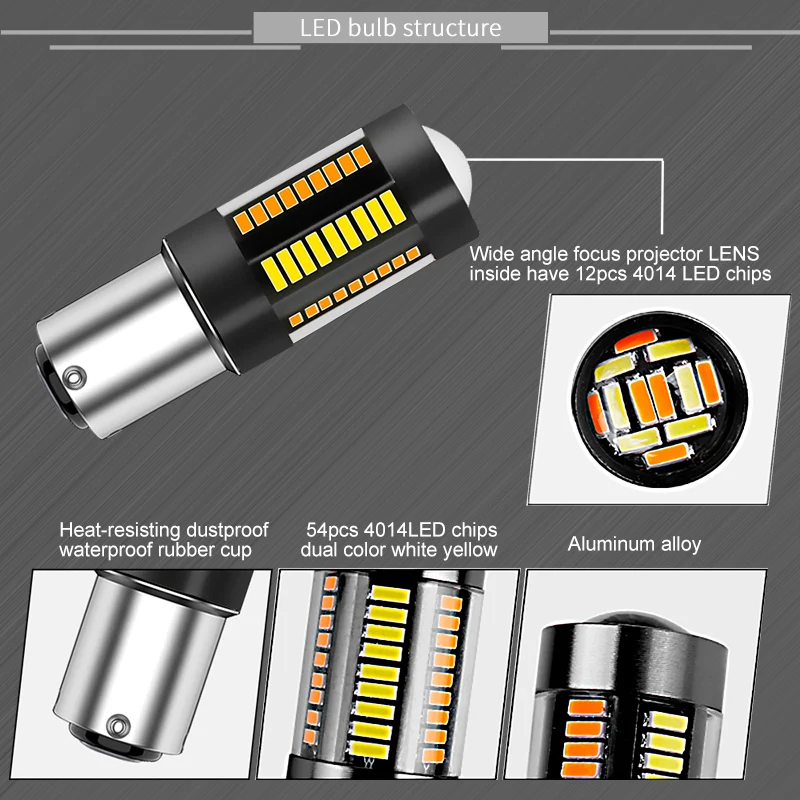 LED bulb structure

Wide angle focus projector LENS inside have 12pcs 4014 LED chips

Heat-resisting dustproof waterproof rubber cup

54pcs 4014LED chips dual color white yellow

Aluminum alloy