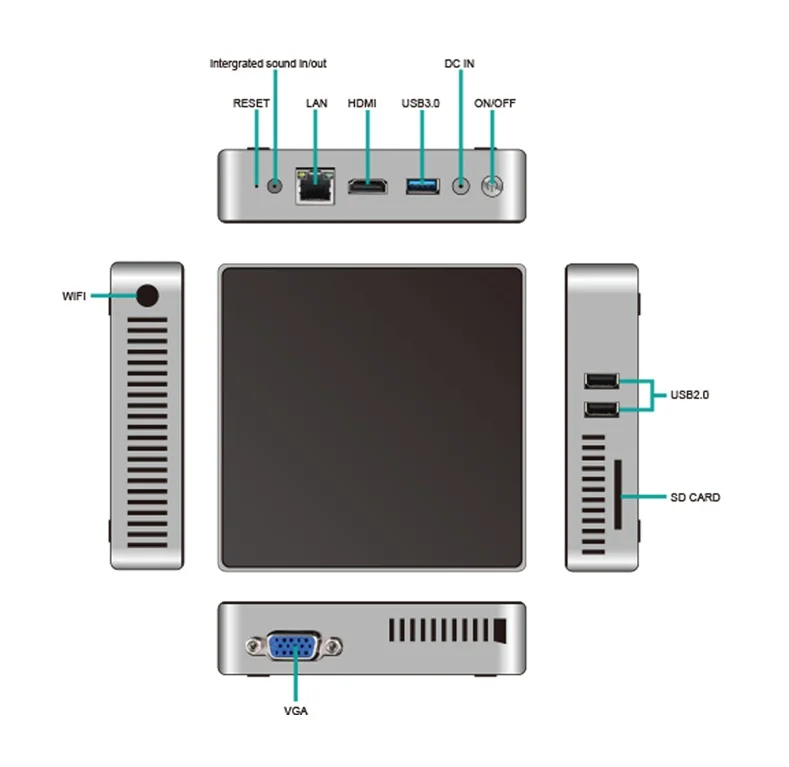 Intergrated sound in/out
DC IN
RESET
LAN
HDMI
USB3.0
ON/OFF
WIFI
USB2.0
SD CARD
VGA