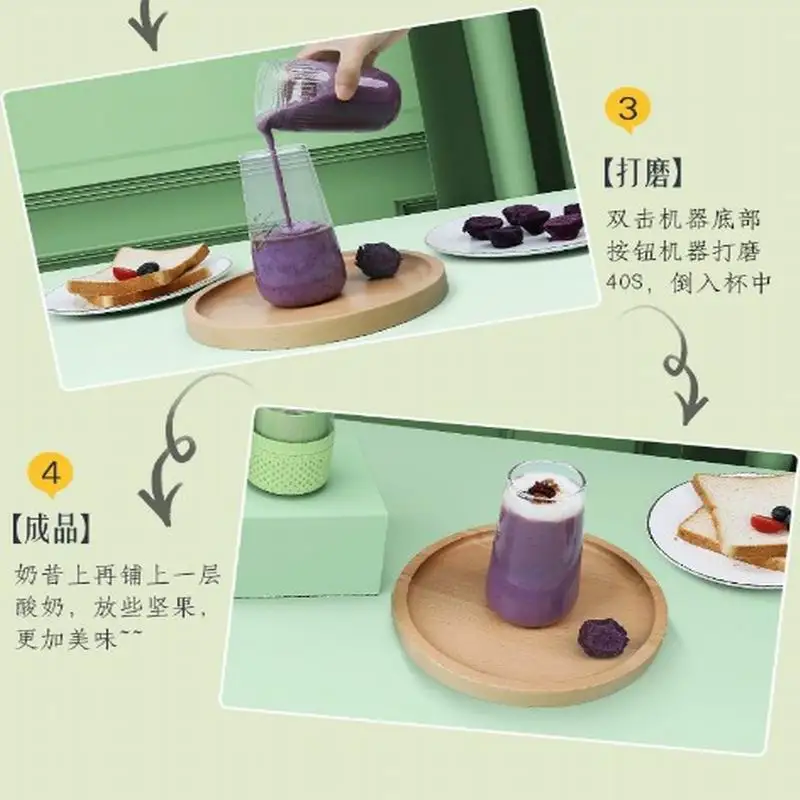 3

【打磨】

双击机器底部按钮机器打磨40S，倒入杯中

4

【成品】

奶昔上再铺上一层酸奶，放些坚果，更加美味~~