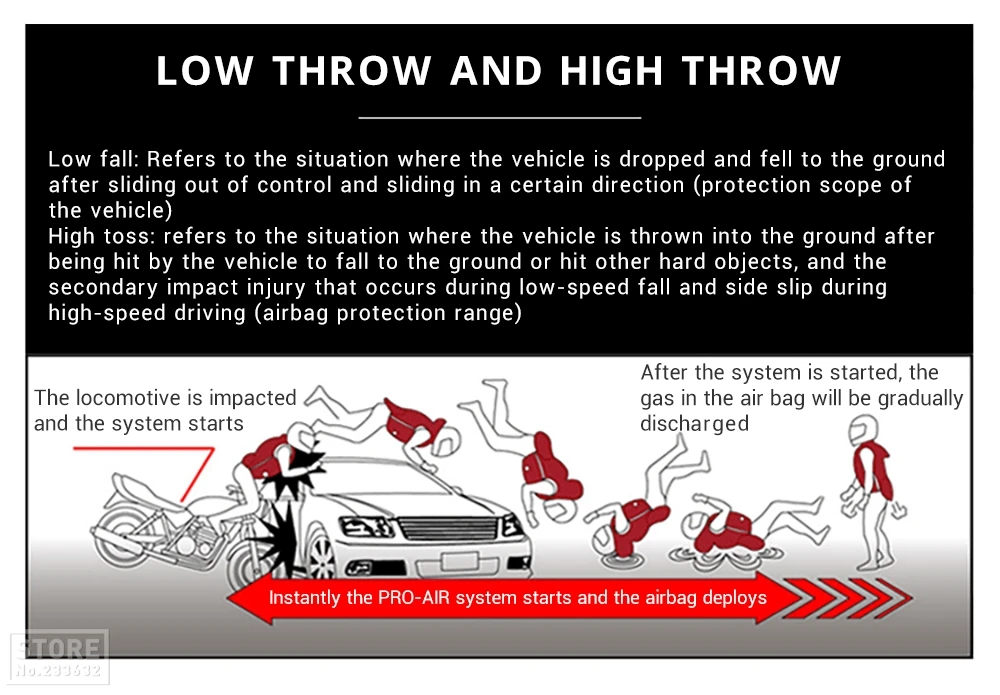 LOW THROW AND HIGH THROW

Low fall: Refers to the situation where the vehicle is dropped and fell to the ground after sliding out of control and sliding in a certain direction (protection scope of the vehicle)
High toss: refers to the situation where the vehicle is thrown into the ground after being hit by the vehicle to fall to the ground or hit other hard objects, and the secondary impact injury that occurs during low-speed fall and side slip during high-speed driving (airbag protection range)

The locomotive is impacted and the system starts

After the system is started, the gas in the air bag will be gradually discharged

Instantly the PRO-AIR system starts and the airbag deploys

STORE
No.233632