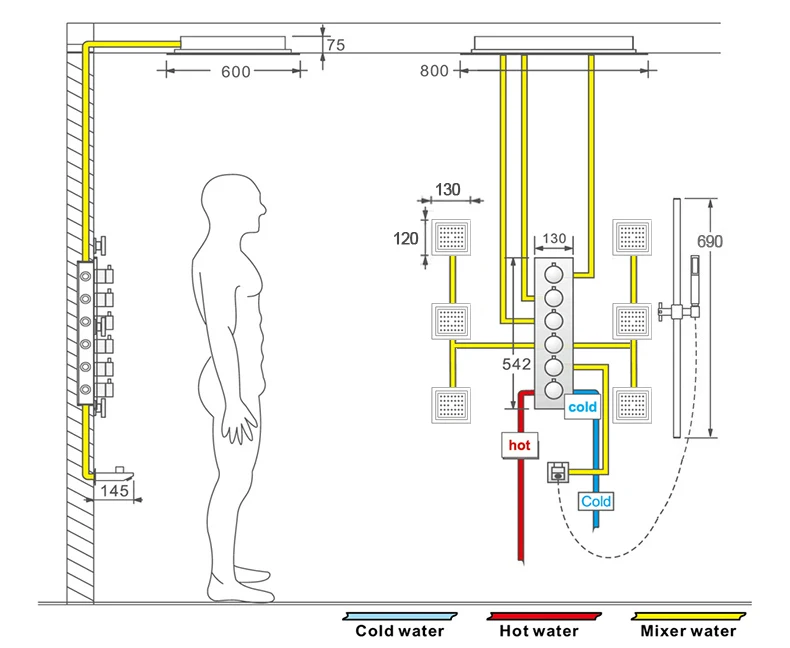 75
600
800
130
120
130
690
542
cold
hot
Cold
145
Cold water
Hot water
Mixer water