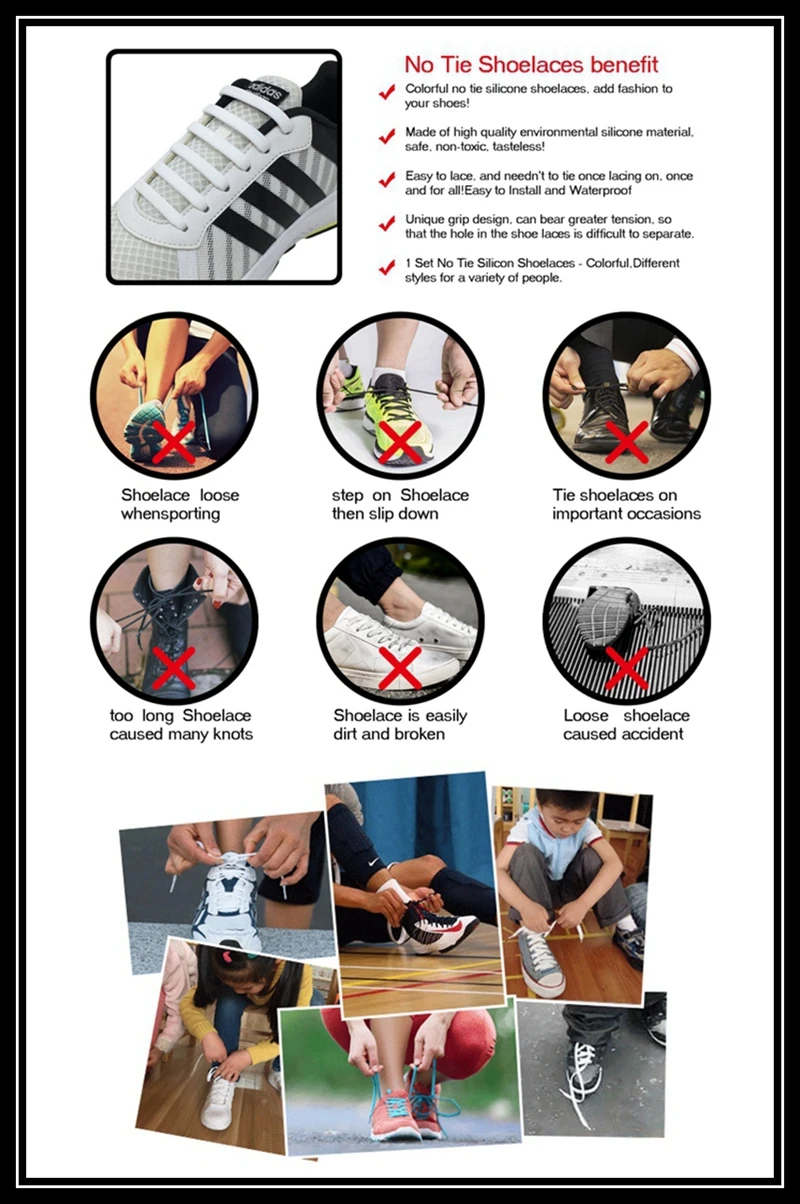 adidas

No Tie Shoelaces benefit

Colorful no tie silicone shoelaces, add fashion to your shoes!

Made of high quality environmental silicone material, safe, non-toxic, tasteless!

Easy to lace, and needn't to tie once lacing on, once and for all!Easy to Install and Waterproof

Unique grip design, can bear greater tension, so that the hole in the shoe laces is difficult to separate.

1 Set No Tie Silicon Shoelaces - Colorful,Different styles for a variety of people.

Shoelace loose whensporting

step on Shoelace then slip down

Tie shoelaces on important occasions

too long Shoelace caused many knots

Shoelace is easily dirt and broken

Loose shoelace caused accident