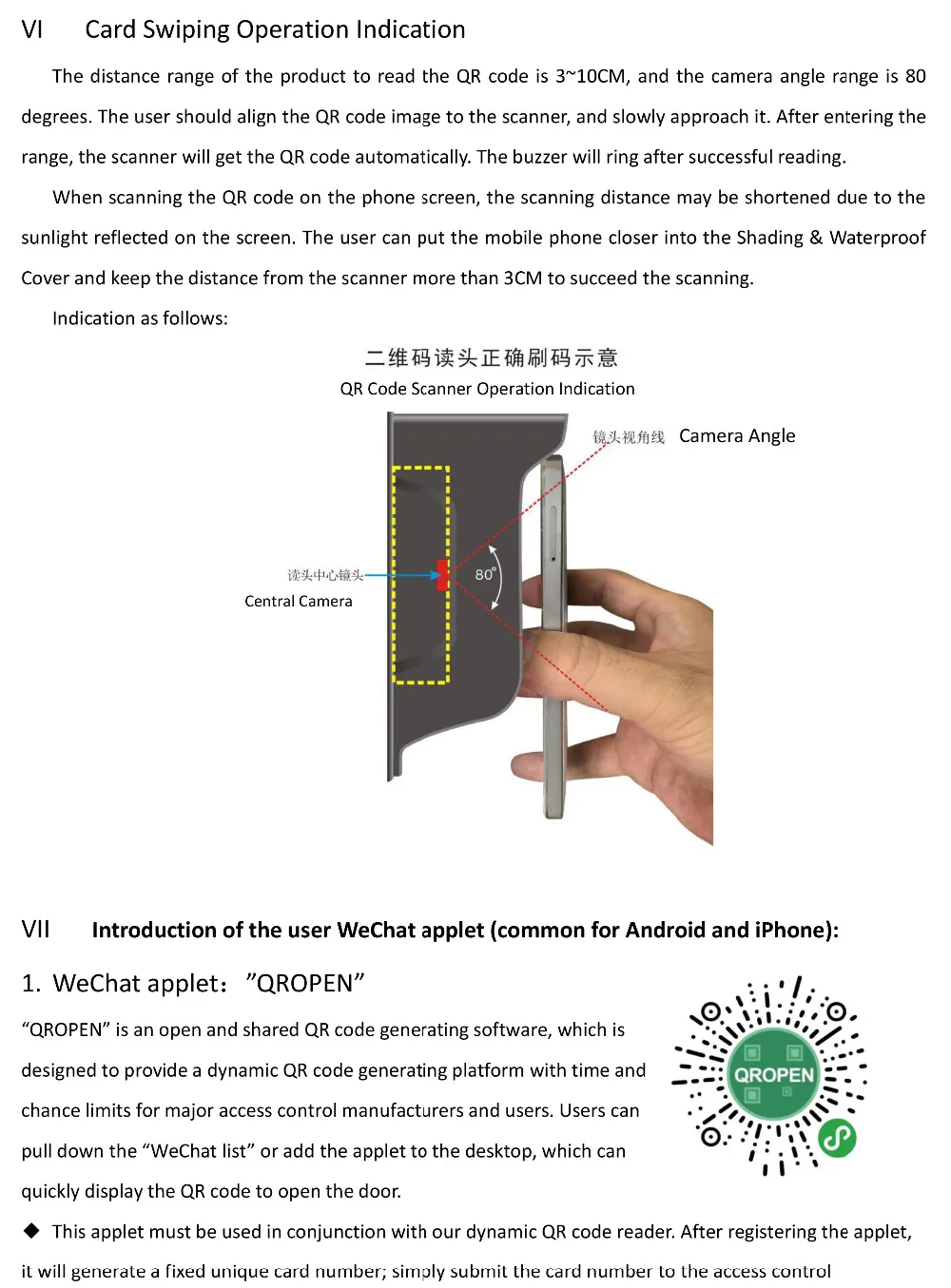 VI Card Swiping Operation Indication

The distance range of the product to read the QR code is 3~10CM, and the camera angle range is 80 degrees. The user should align the QR code image to the scanner, and slowly approach it. After entering the range, the scanner will get the QR code automatically. The buzzer will ring after successful reading.

When scanning the QR code on the phone screen, the scanning distance may be shortened due to the sunlight reflected on the screen. The user can put the mobile phone closer into the Shading & Waterproof Cover and keep the distance from the scanner more than 3CM to succeed the scanning.

Indication as follows:

二维码读头正确刷码示意

QR Code Scanner Operation Indication

镜头视角线 Camera Angle

读头中心镜头

Central Camera

80°

VII Introduction of the user WeChat applet (common for Android and iPhone):

1. WeChat applet："QROPEN"

"QROPEN" is an open and shared QR code generating software, which is designed to provide a dynamic QR code generating platform with time and chance limits for major access control manufacturers and users. Users can pull down the "WeChat list" or add the applet to the desktop, which can quickly display the QR code to open the door.

QROPEN

◆ This applet must be used in conjunction with our dynamic QR code reader. After registering the applet, it will generate a fixed unique card number; simply submit the card number to the access control