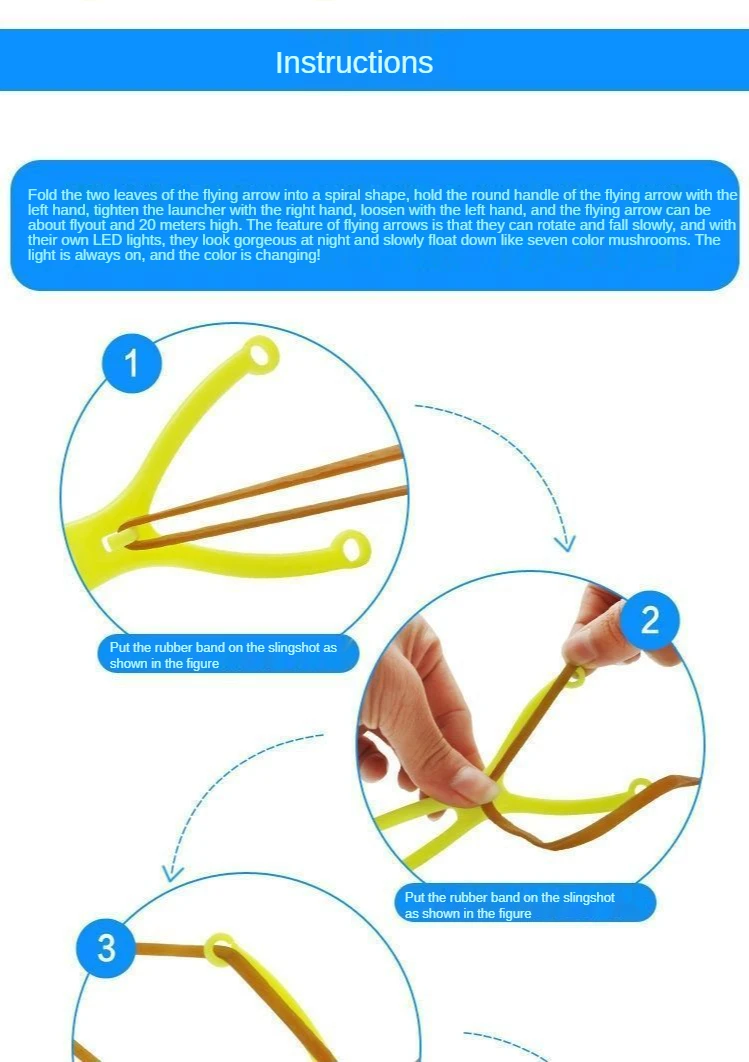 Instructions

Fold the two leaves of the flying arrow into a spiral shape, hold the round handle of the flying arrow with the left hand, tighten the launcher with the right hand, loosen with the left hand, and the flying arrow can be about flyout and 20 meters high. The feature of flying arrows is that they can rotate and fall slowly, and with their own LED lights, they look gorgeous at night and slowly float down like seven color mushrooms. The light is always on, and the color is changing!

1

Put the rubber band on the slingshot as shown in the figure

2

Put the rubber band on the slingshot as shown in the figure

3