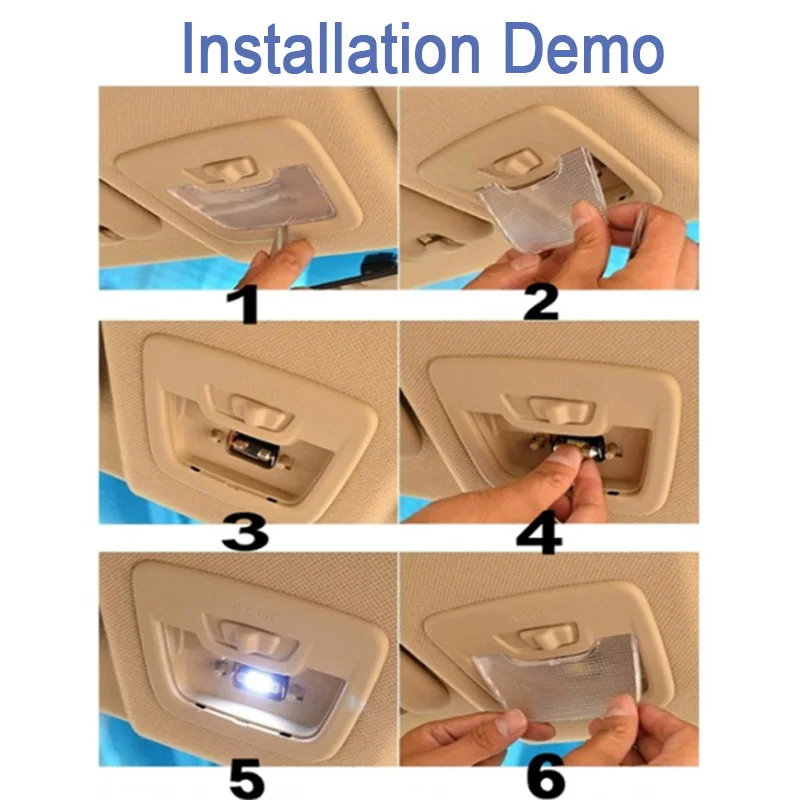 Installation Demo

1

2

3

4

5

6