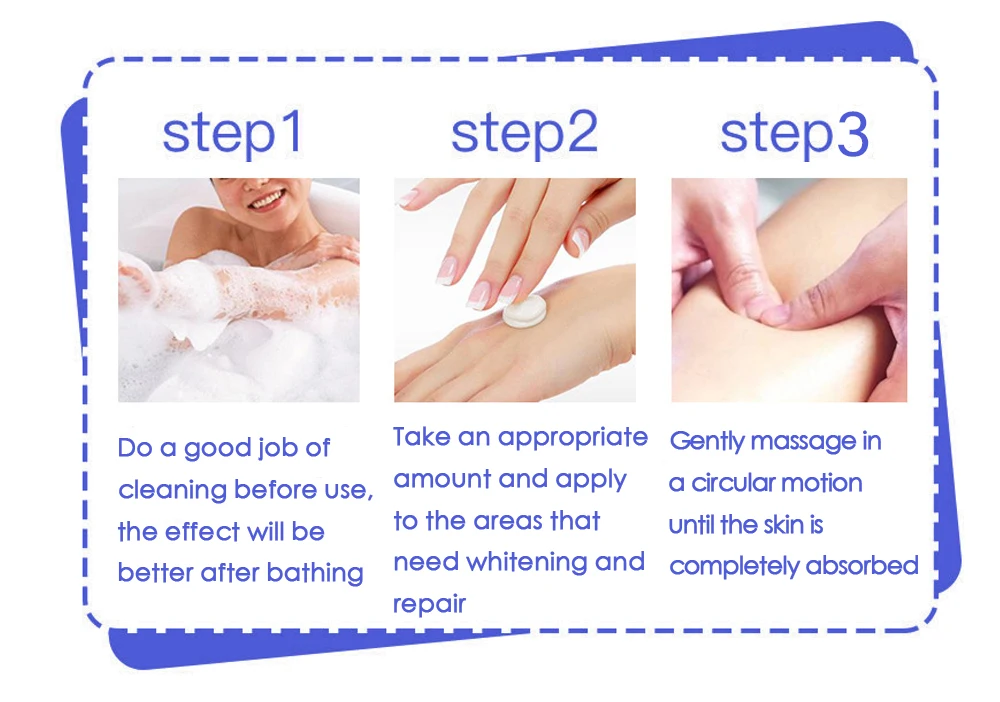 step1

Do a good job of cleaning before use, the effect will be better after bathing

step2

Take an appropriate amount and apply to the areas that need whitening and repair

step3

Gently massage in a circular motion until the skin is completely absorbed