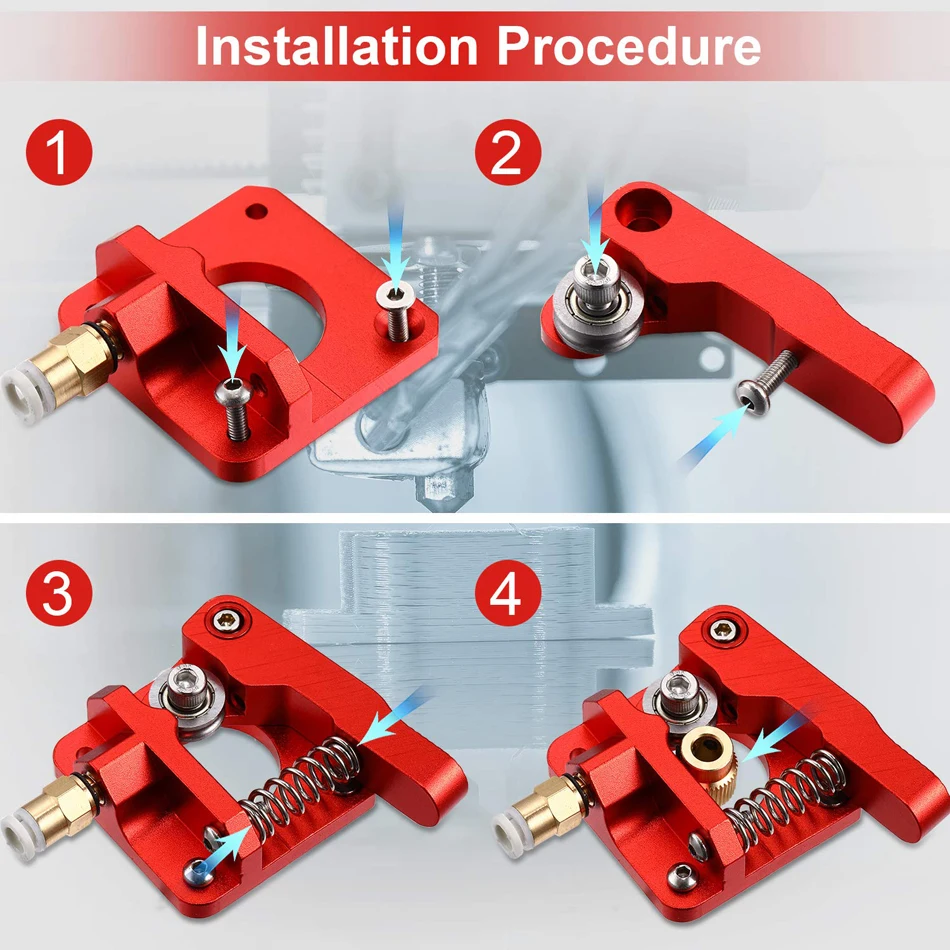 Installation Procedure

1

2

3

4