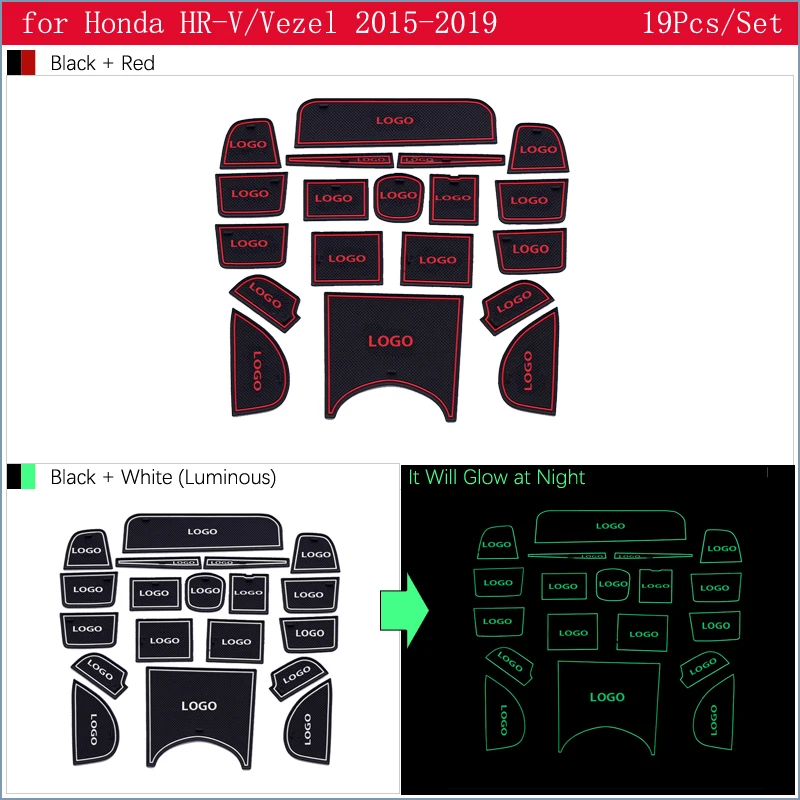 for Honda HR-V/Vezel 2015-2019 19Pcs/Set

Black + Red

LOGO LOGO LOGO LOGO LOGO LOGO LOGO LOGO LOGO LOGO LOGO LOGO LOGO LOGO LOGO LOGO LOGO LOGO LOGO

Black + White (Luminous)

LOGO LOGO LOGO LOGO LOGO LOGO LOGO LOGO LOGO LOGO LOGO LOGO LOGO LOGO LOGO LOGO LOGO LOGO LOGO

It Will Glow at Night

LOGO LOGO LOGO LOGO LOGO LOGO LOGO LOGO LOGO LOGO LOGO LOGO LOGO LOGO LOGO LOGO LOGO LOGO LOGO