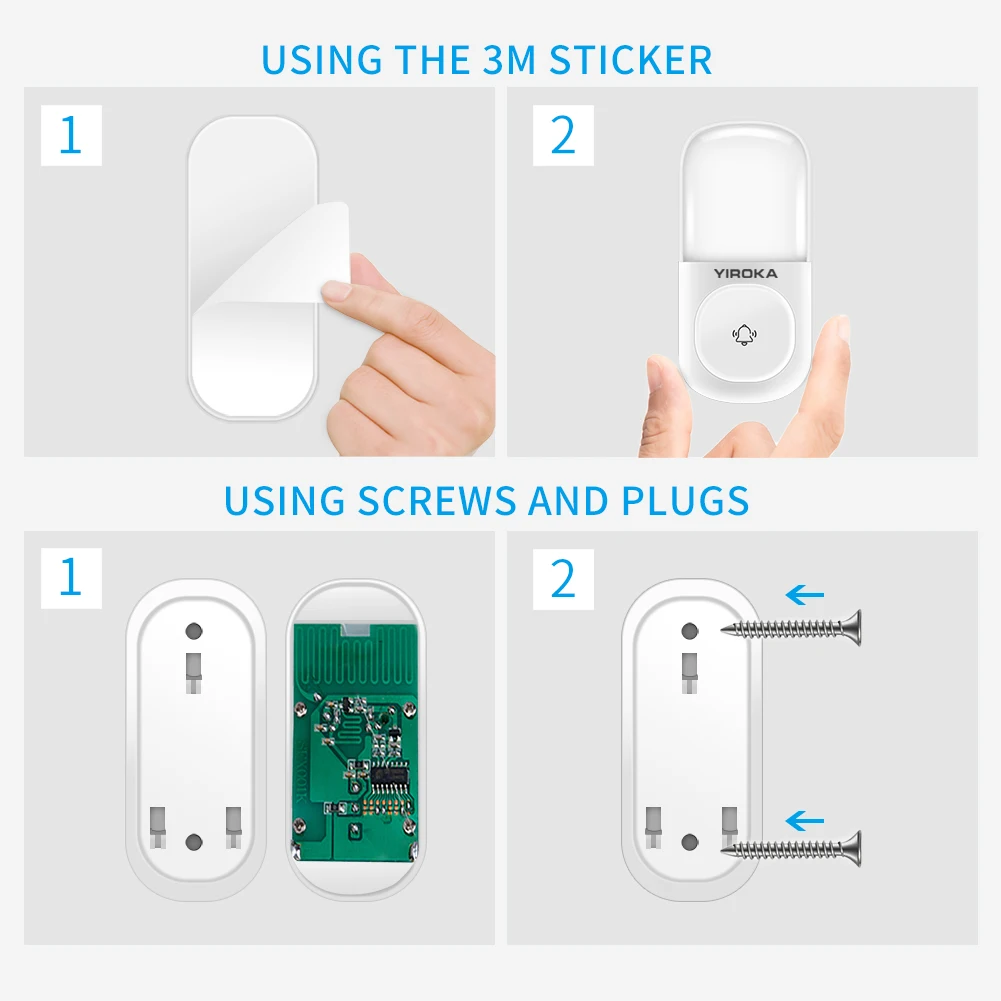 USING THE 3M STICKER

1

2

YIROKA

USING SCREWS AND PLUGS

1

2