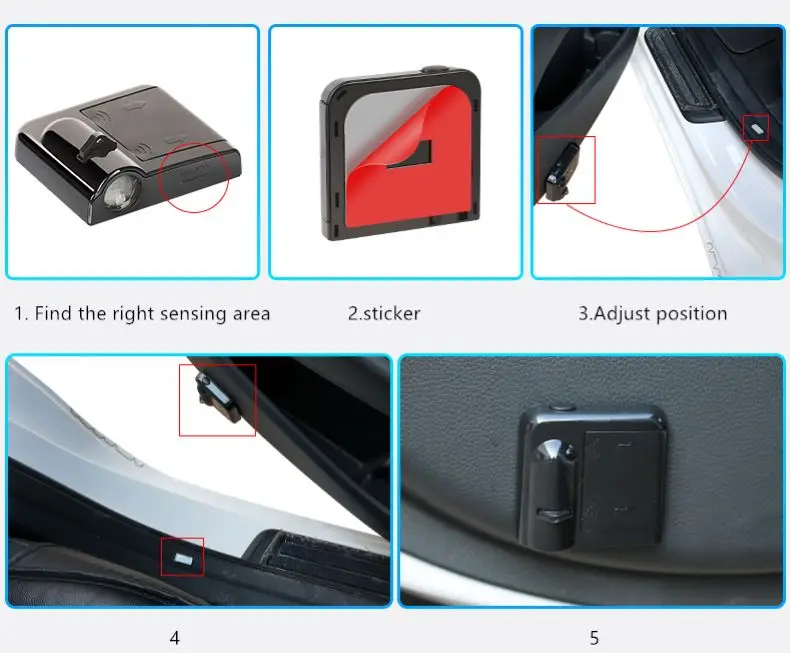 1. Find the right sensing area

2.sticker

3.Adjust position

4

5