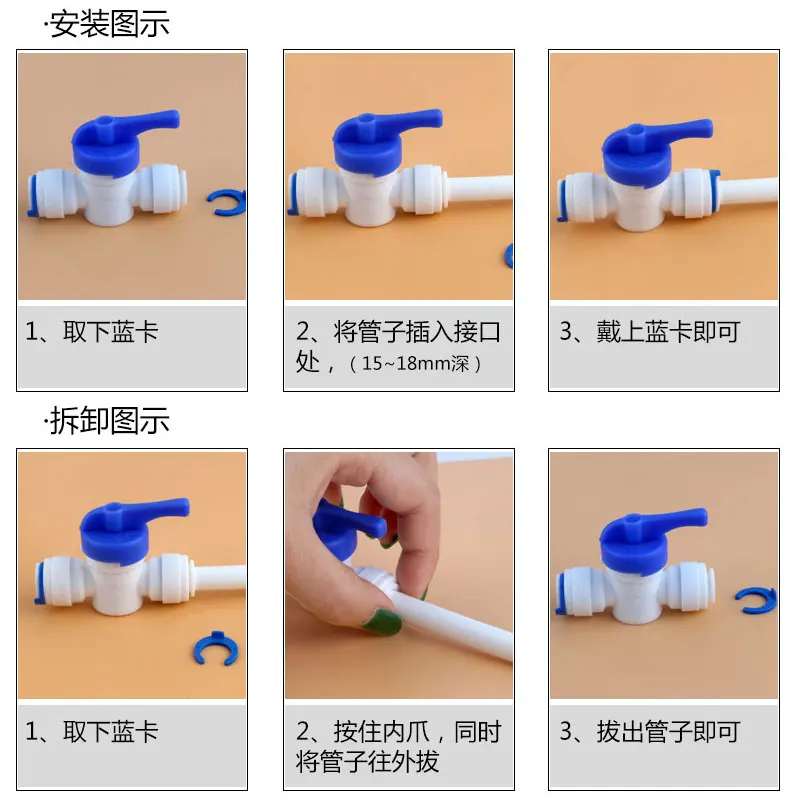 ·安装图示

1、取下蓝卡

2、将管子插入接口处，（15~18mm深）

3、戴上蓝卡即可

·拆卸图示

1、取下蓝卡

2、按住内爪，同时将管子往外拔

3、拔出管子即可