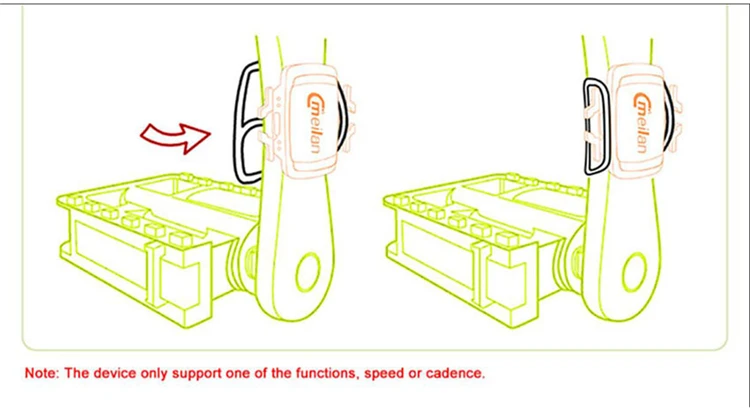 meilan

meilan

Note: The device only support one of the functions, speed or cadence.