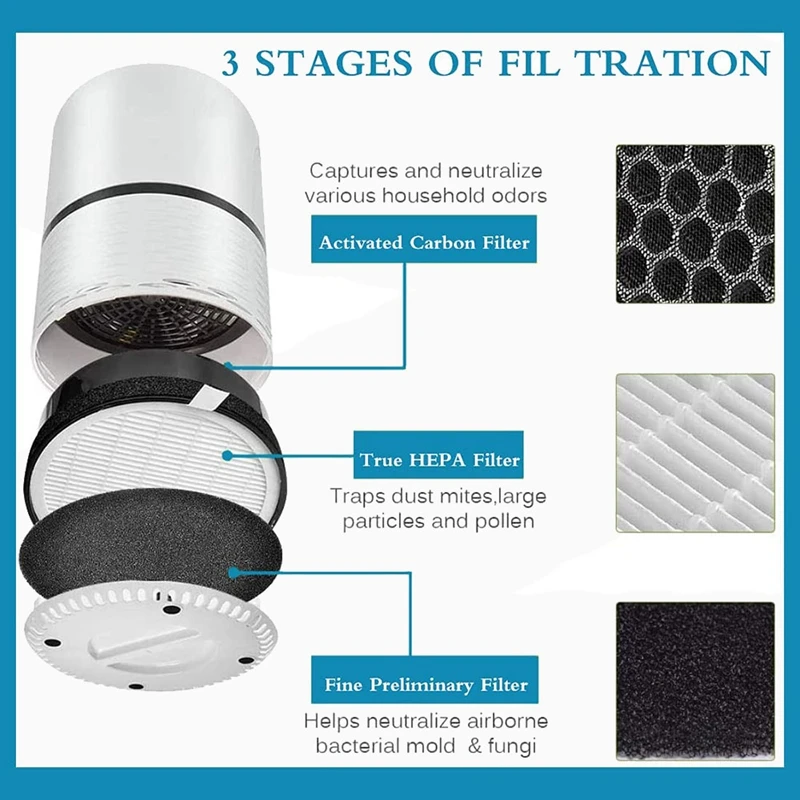 3 STAGES OF FIL TRATION

Captures and neutralize various household odors

Activated Carbon Filter

True HEPA Filter

Traps dust mites,large particles and pollen

Fine Preliminary Filter

Helps neutralize airborne bacterial mold & fungi