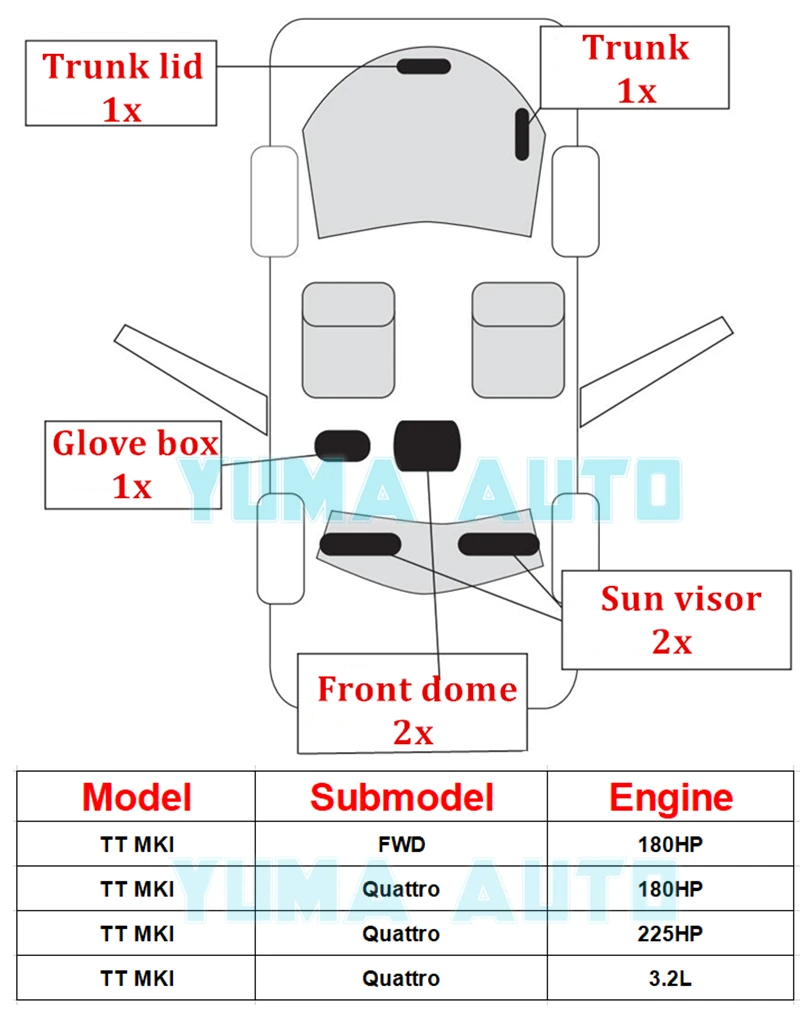 Trunk lid
1x

Trunk
1x

Glove box
1x

YUMA AUTO

Sun visor
2x

Front dome
2x

| Model | Submodel | Engine |
|---|---|---|
| TT MKI | FWD | 180HP |
| TT MKI | Quattro | 180HP |
| TT MKI | Quattro | 225HP |
| TT MKI | Quattro | 3.2L |

YUMA AUTO