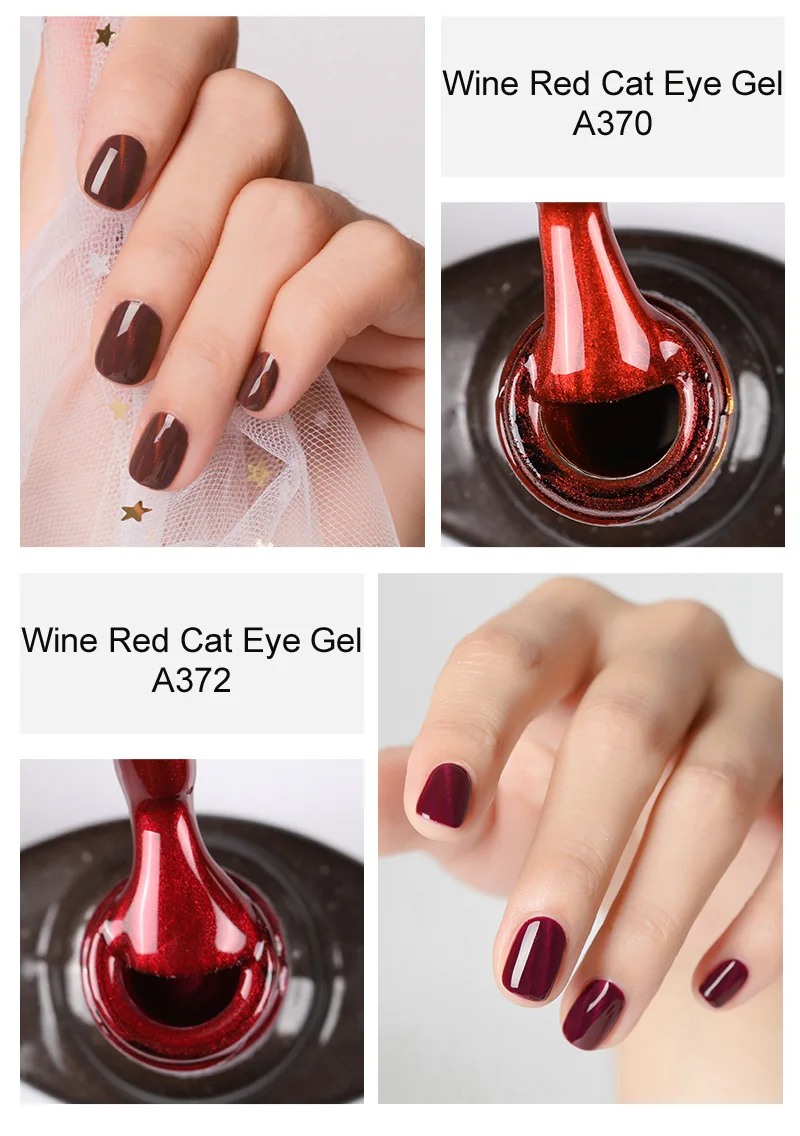 Wine Red Cat Eye Gel
A370

Wine Red Cat Eye Gel
A372