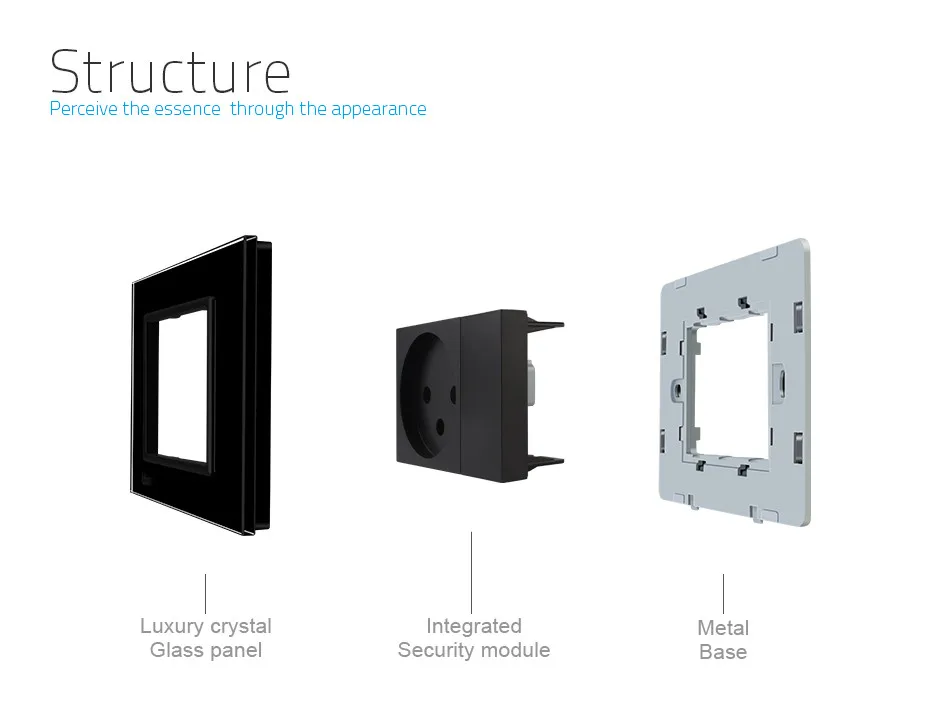 Structure
Perceive the essence  through the appearance

Luxury crystal
Glass panel

Integrated
Security module

Metal
Base