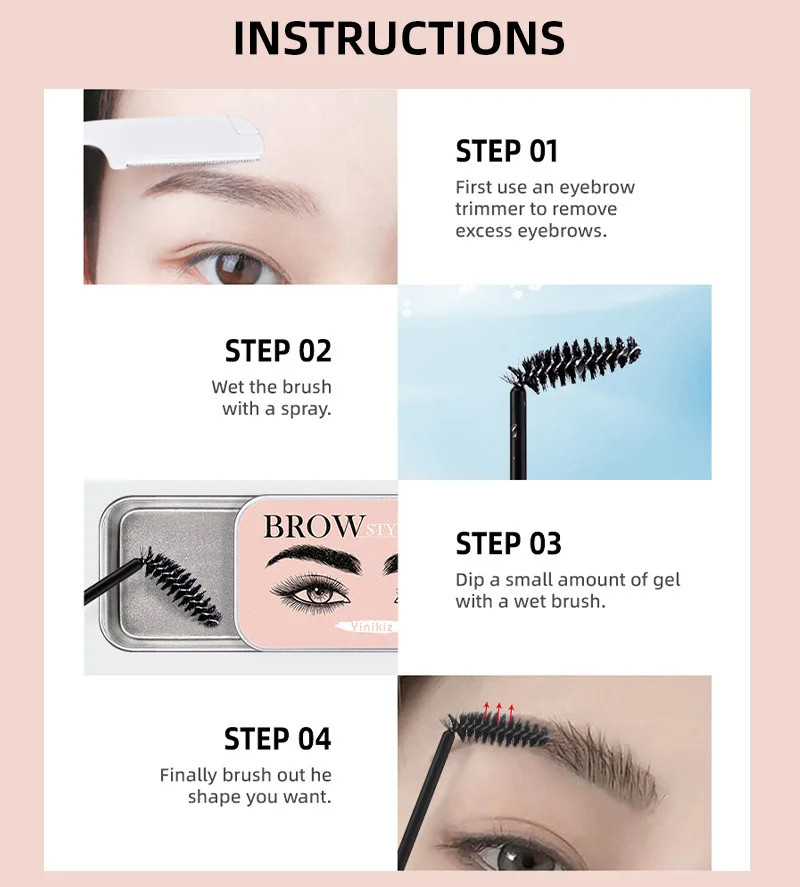 INSTRUCTIONS

STEP 01
First use an eyebrow trimmer to remove excess eyebrows.

STEP 02
Wet the brush with a spray.

BROW STY
Yinikiz

STEP 03
Dip a small amount of gel with a wet brush.

STEP 04
Finally brush out he shape you want.