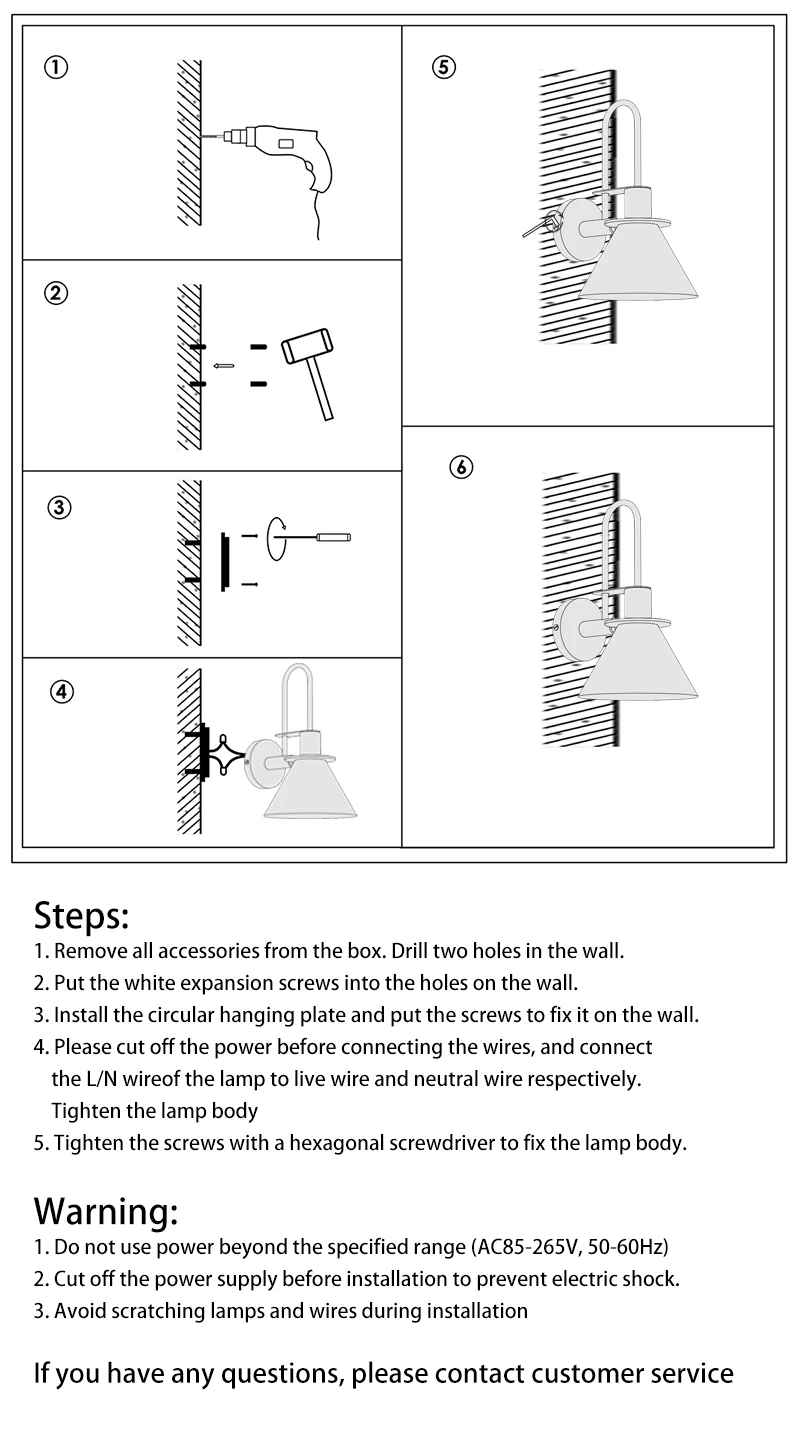 ①

②

③

④

⑤

⑥

Steps:
1. Remove all accessories from the box. Drill two holes in the wall.
2. Put the white expansion screws into the holes on the wall.
3. Install the circular hanging plate and put the screws to fix it on the wall.
4. Please cut off the power before connecting the wires, and connect the L/N wireof the lamp to live wire and neutral wire respectively. Tighten the lamp body
5. Tighten the screws with a hexagonal screwdriver to fix the lamp body.

Warning:
1. Do not use power beyond the specified range (AC85-265V, 50-60Hz)
2. Cut off the power supply before installation to prevent electric shock.
3. Avoid scratching lamps and wires during installation

If you have any questions, please contact customer service