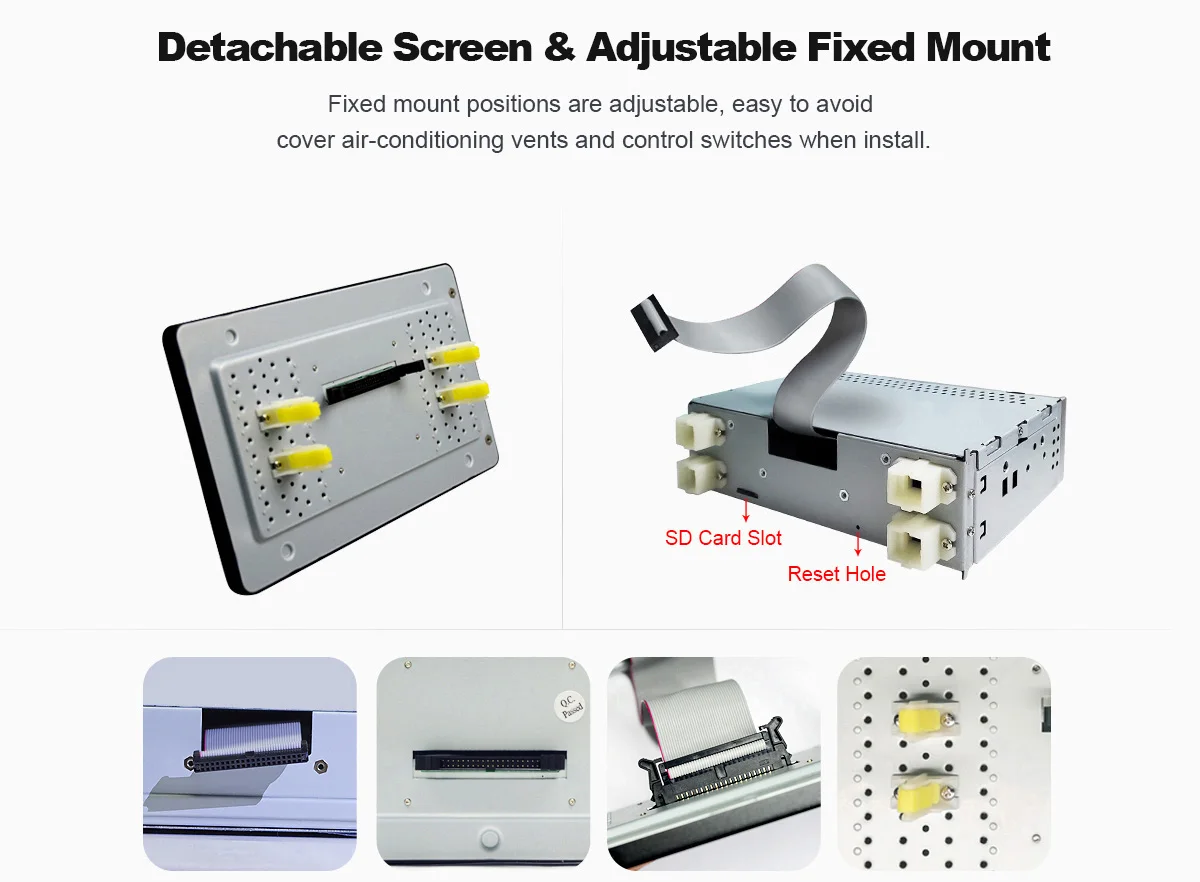 Detachable Screen & Adjustable Fixed Mount

Fixed mount positions are adjustable, easy to avoid cover air-conditioning vents and control switches when install.

SD Card Slot

Reset Hole

Q.C. Passed