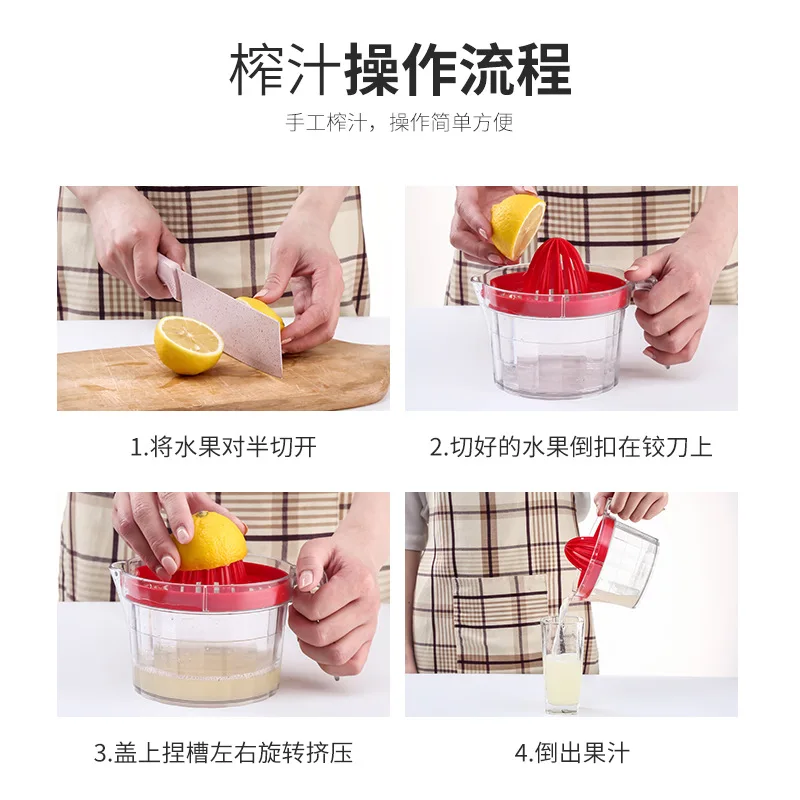 榨汁操作流程

手工榨汁，操作简单方便

1.将水果对半切开

2.切好的水果倒扣在铰刀上

3.盖上捏槽左右旋转挤压

4.倒出果汁