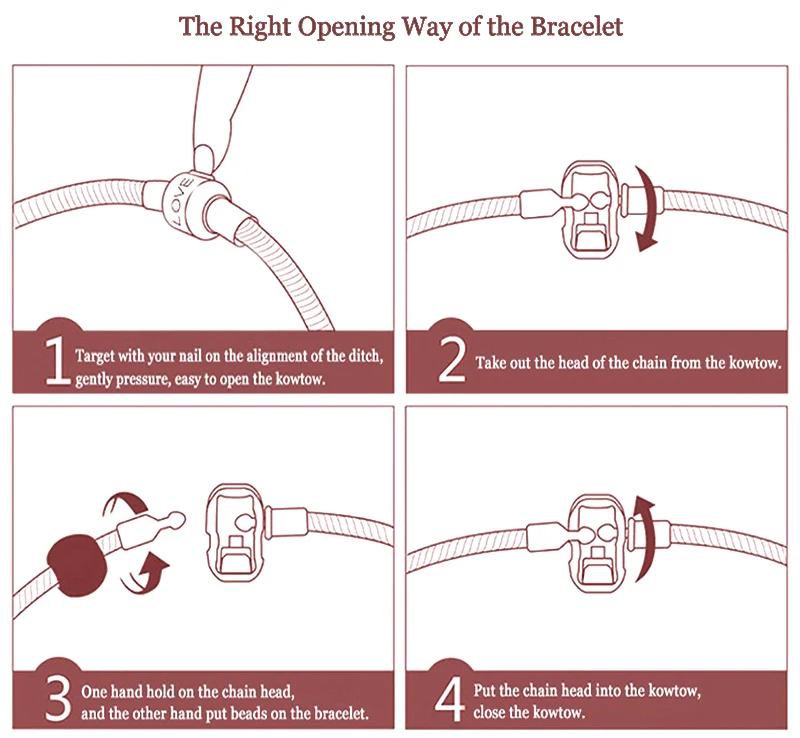 The Right Opening Way of the Bracelet

LOVE

1 Target with your nail on the alignment of the ditch, gently pressure, easy to open the kowtow.

2 Take out the head of the chain from the kowtow.

3 One hand hold on the chain head, and the other hand put beads on the bracelet.

4 Put the chain head into the kowtow, close the kowtow.