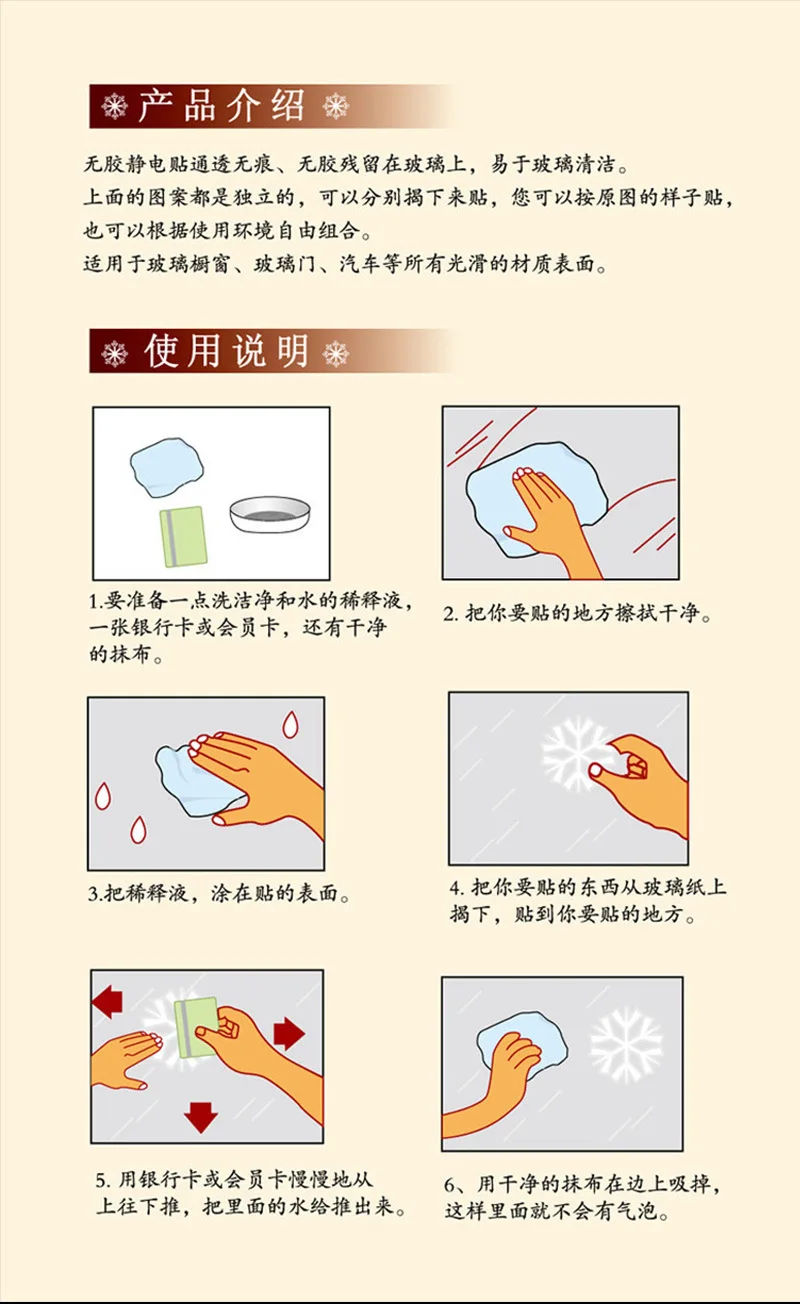 产品介绍

无胶静电贴通透无痕、无胶残留在玻璃上，易于玻璃清洁。
上面的图案都是独立的，可以分别揭下来贴，您可以按原图的样子贴，也可以根据使用环境自由组合。
适用于玻璃橱窗、玻璃门、汽车等所有光滑的材质表面。

使用说明

1.要准备一点洗洁净和水的稀释液，一张银行卡或会员卡，还有干净的抹布。

2. 把你要贴的地方擦拭干净。

3.把稀释液，涂在贴的表面。

4. 把你要贴的东西从玻璃纸上揭下，贴到你要贴的地方。

5. 用银行卡或会员卡慢慢地从上往下推，把里面的水给推出来。

6、用干净的抹布在边上吸掉，这样里面就不会有气泡。