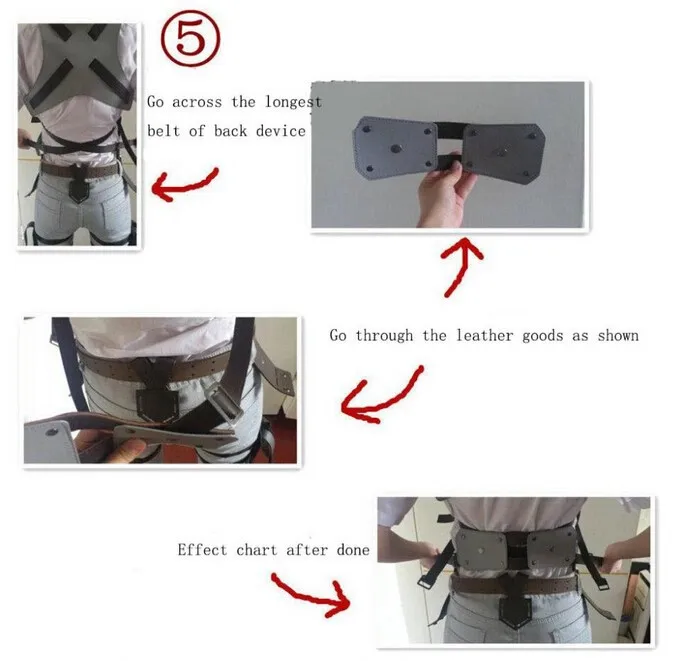 ⑤

Go across the longest belt of back device

Go through the leather goods as shown

Effect chart after done