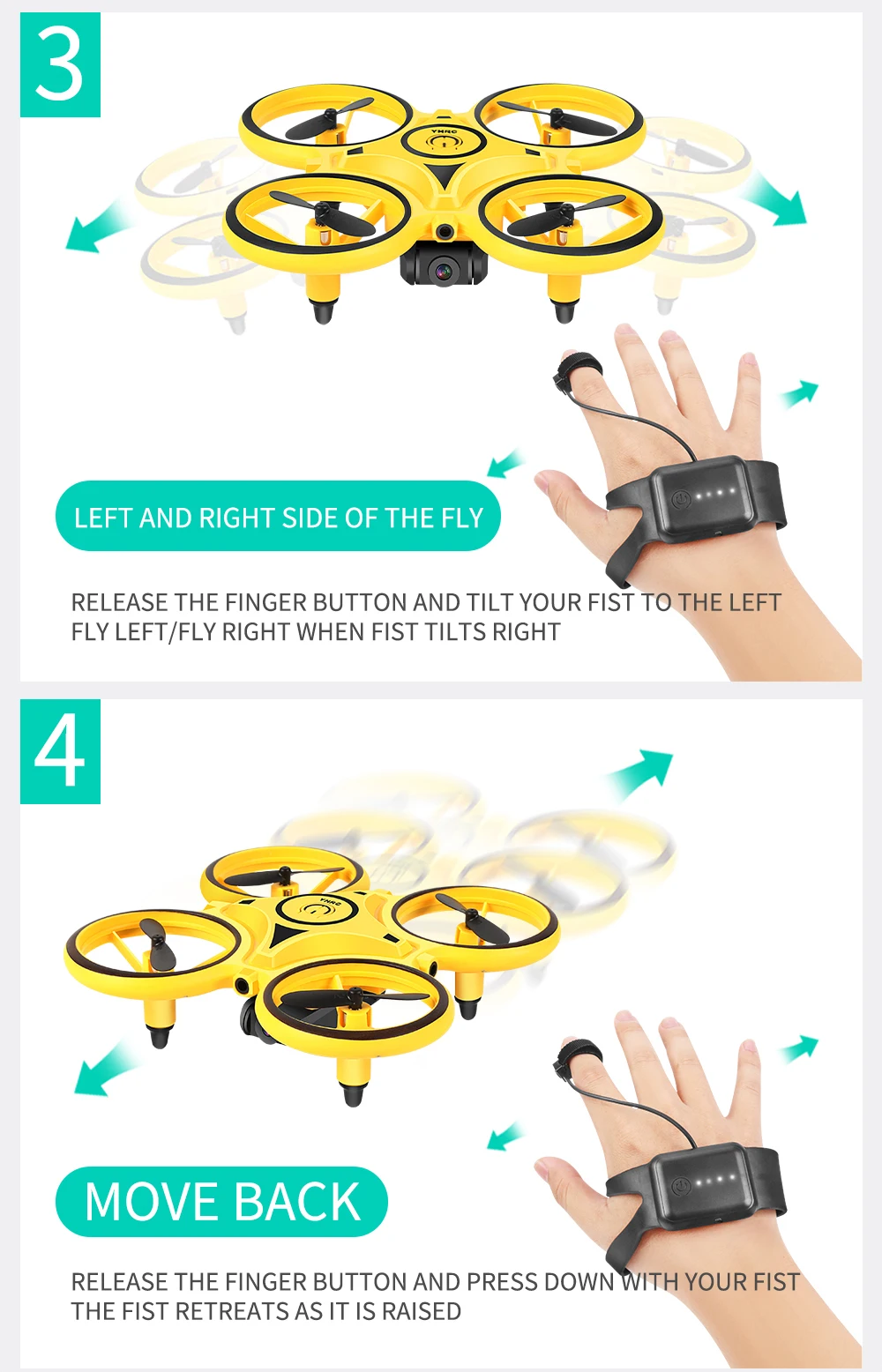 3

YHRC

LEFT AND RIGHT SIDE OF THE FLY

RELEASE THE FINGER BUTTON AND TILT YOUR FIST TO THE LEFT
FLY LEFT/FLY RIGHT WHEN FIST TILTS RIGHT

4

YHRC

MOVE BACK

RELEASE THE FINGER BUTTON AND PRESS DOWN WITH YOUR FIST
THE FIST RETREATS AS IT IS RAISED