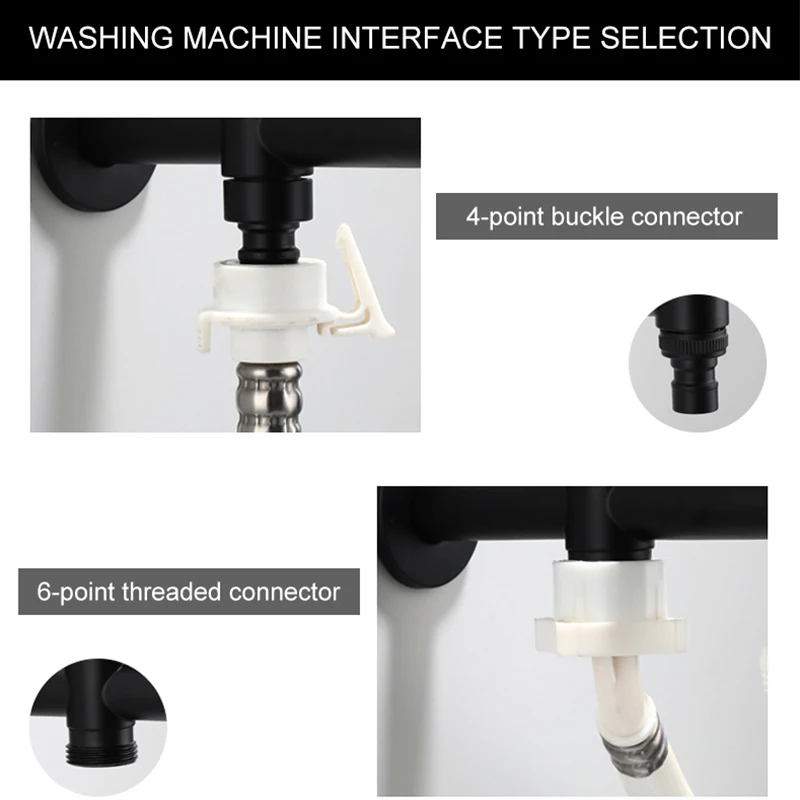 WASHING MACHINE INTERFACE TYPE SELECTION

4-point buckle connector

6-point threaded connector