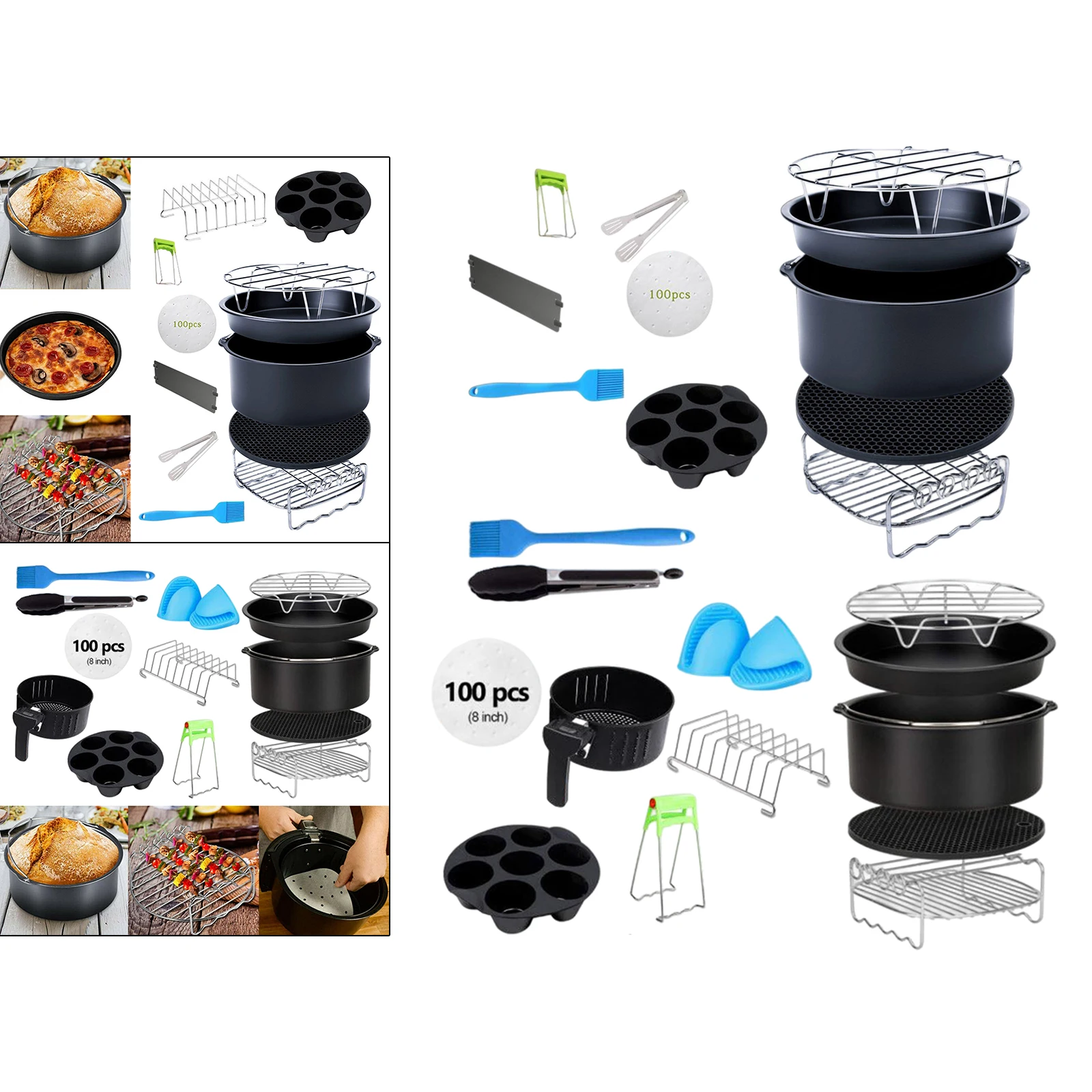 100pcs

100 pcs
(8 inch)

100pcs

100 pcs
(8 inch)