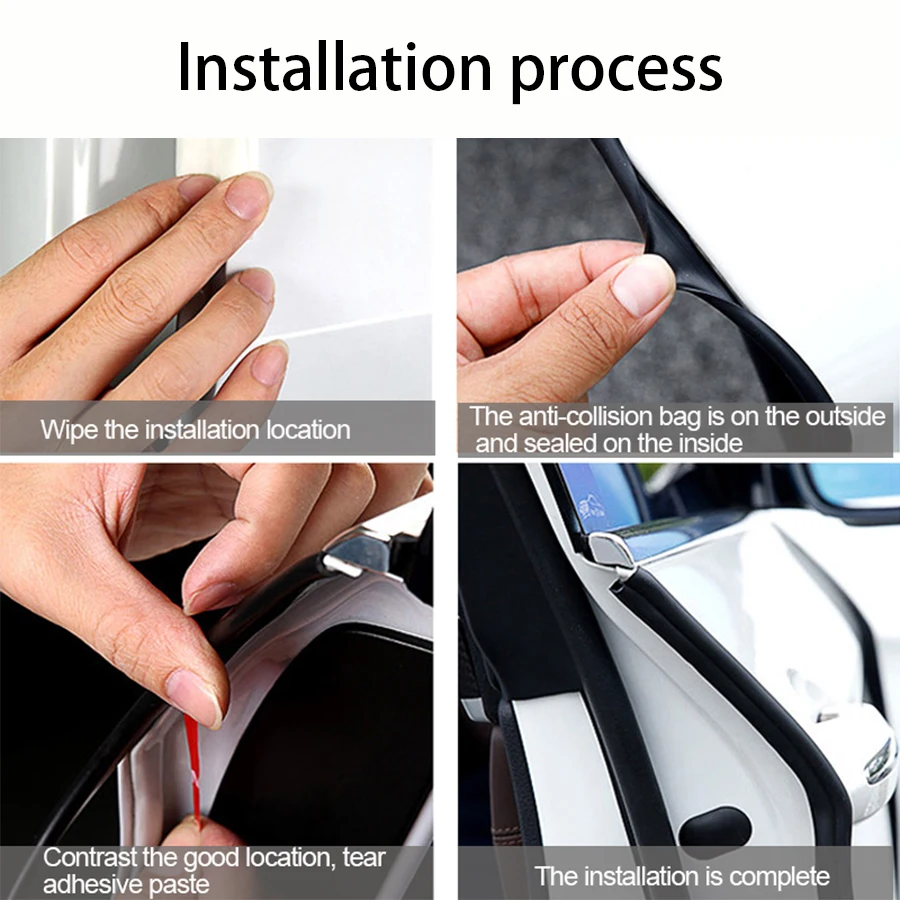 Installation process

Wipe the installation location

The anti-collision bag is on the outside and sealed on the inside

Contrast the good location, tear adhesive paste

The installation is complete