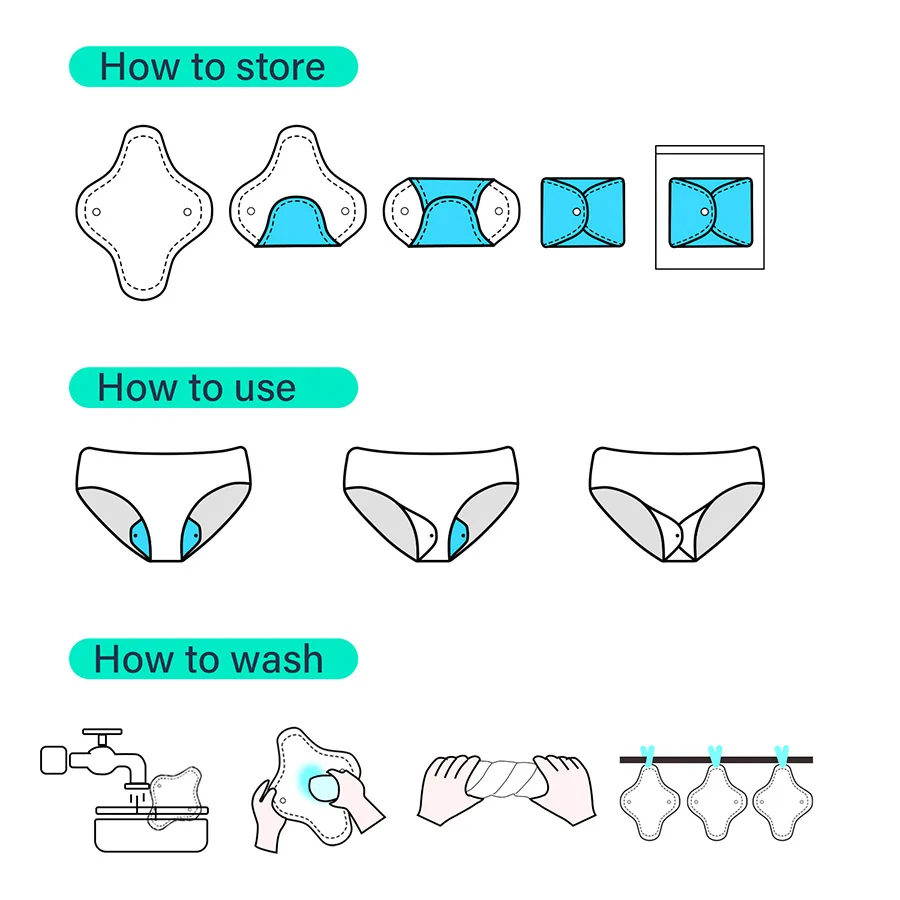 How to store

How to use

How to wash