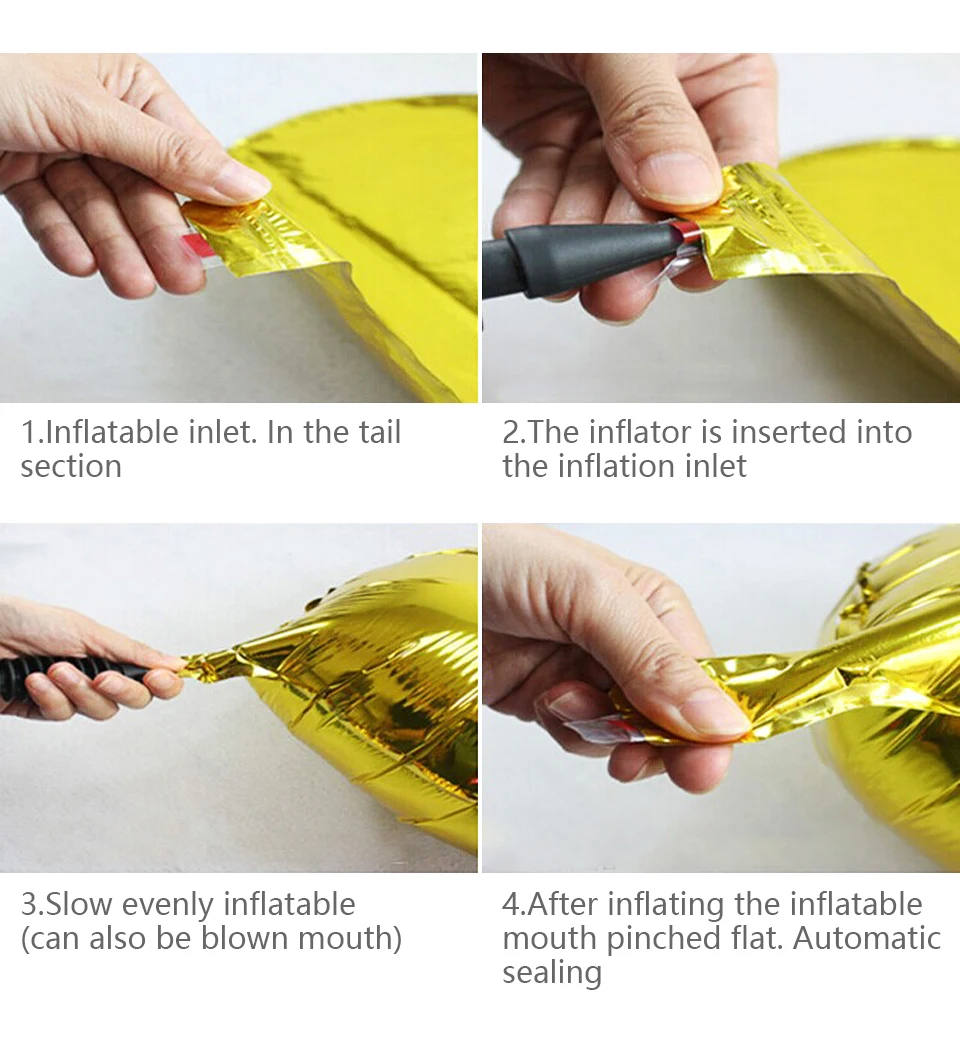 1.Inflatable inlet. In the tail section

2.The inflator is inserted into the inflation inlet

3.Slow evenly inflatable (can also be blown mouth)

4.After inflating the inflatable mouth pinched flat. Automatic sealing