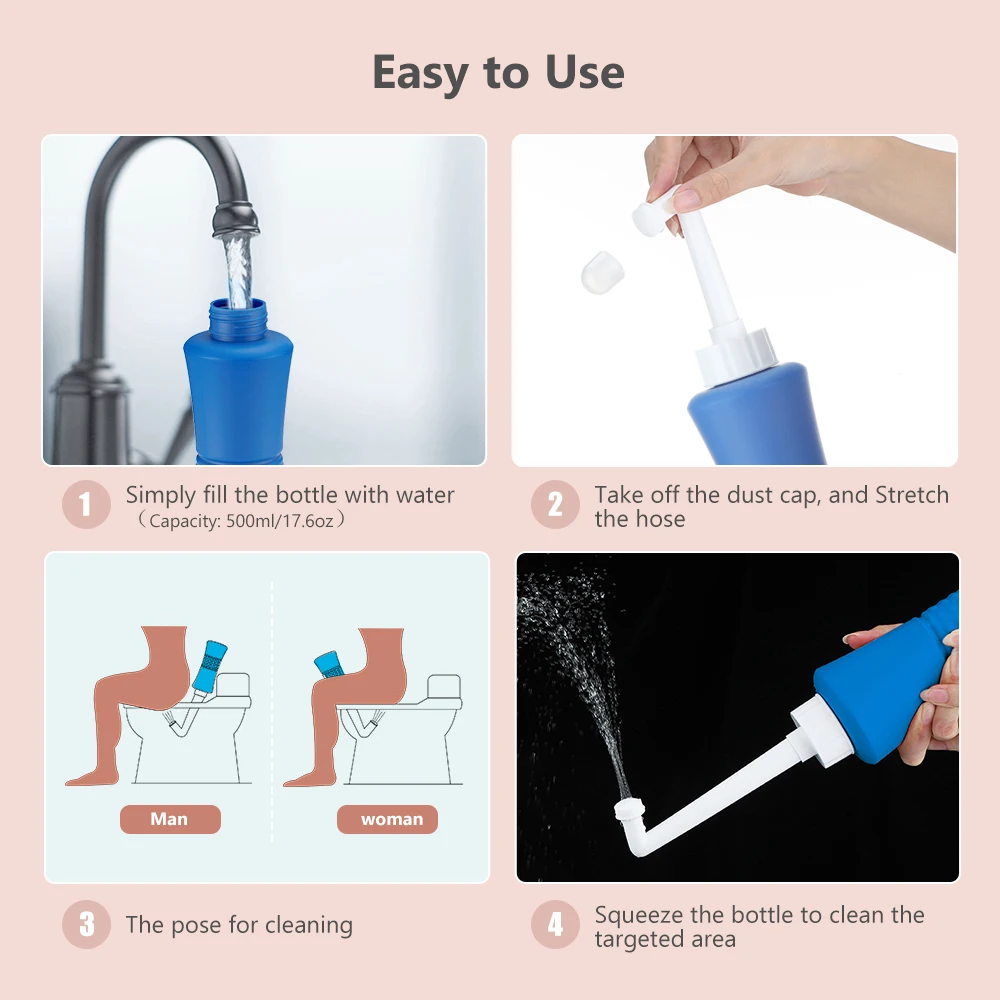 Easy to Use

1 Simply fill the bottle with water
（Capacity: 500ml/17.6oz）

2 Take off the dust cap, and Stretch the hose

Man

woman

3 The pose for cleaning

4 Squeeze the bottle to clean the targeted area