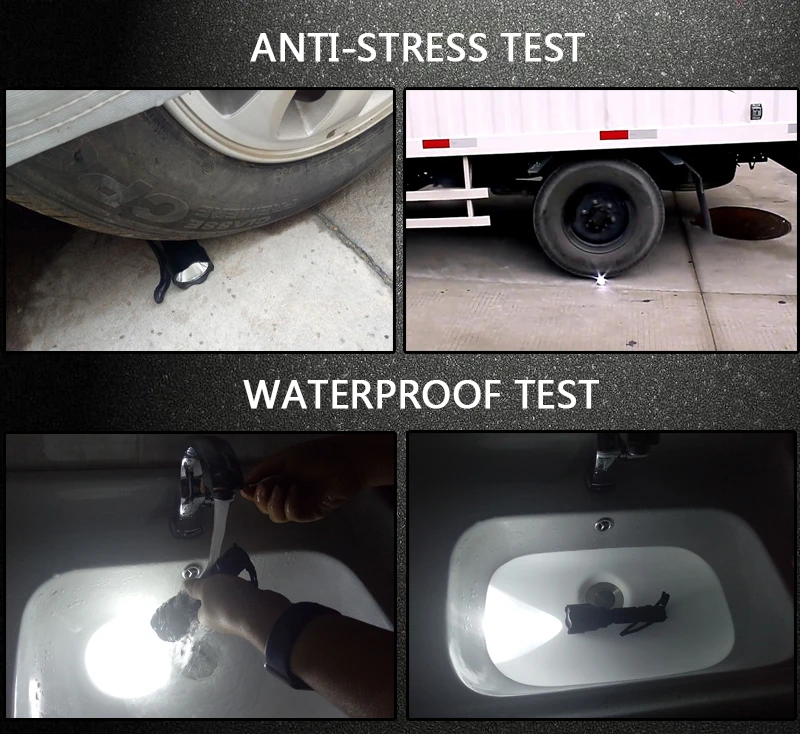 ANTI-STRESS TEST

WATERPROOF TEST