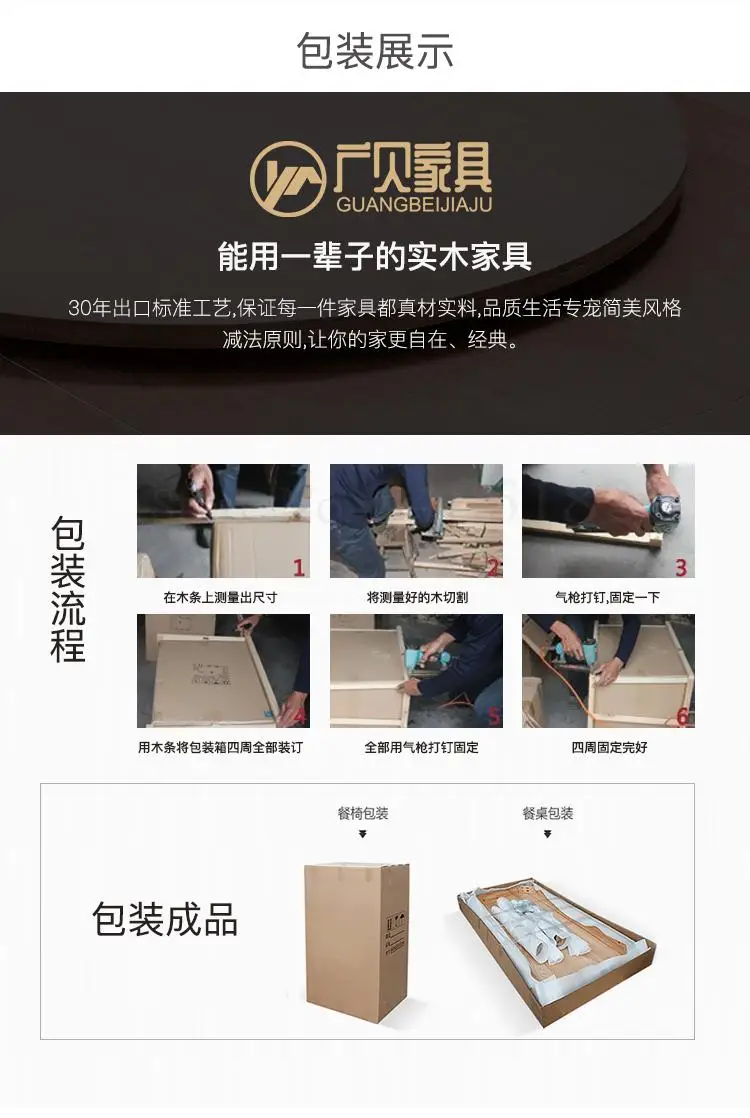 包装展示

广贝家具
GUANGBEIJIAJU

能用一辈子的实木家具

30年出口标准工艺,保证每一件家具都真材实料,品质生活专宠简美风格减法原则,让你的家更自在、经典。

包装流程

1
在木条上测量出尺寸

2
将测量好的木切割

3
气枪打钉,固定一下

4
用木条将包装箱四周全部装订

5
全部用气枪打钉固定

6
四周固定完好

包装成品

餐椅包装

餐桌包装