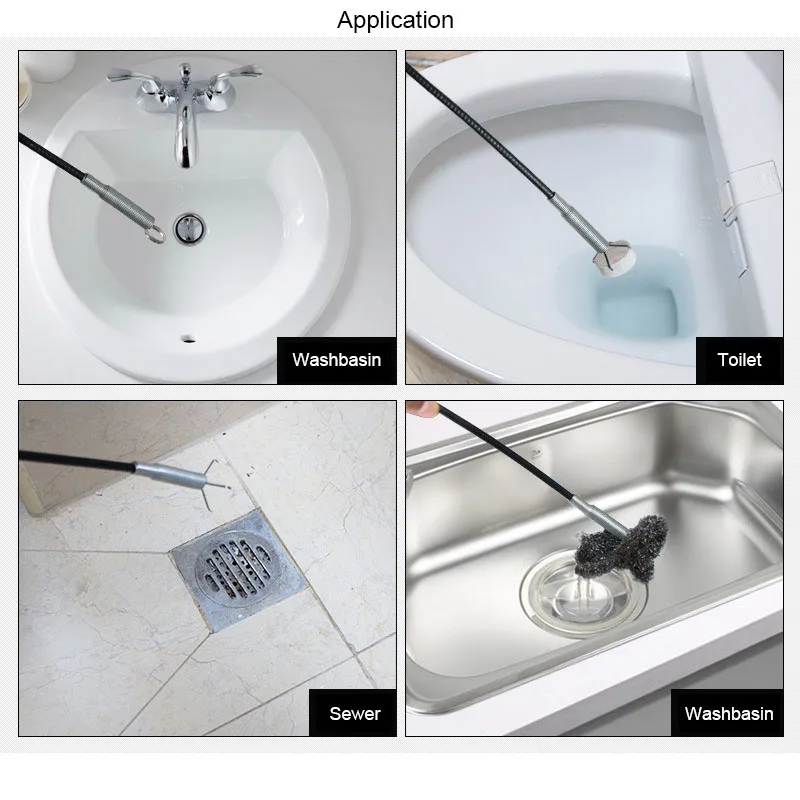 Application

Washbasin

Toilet

Sewer

Washbasin