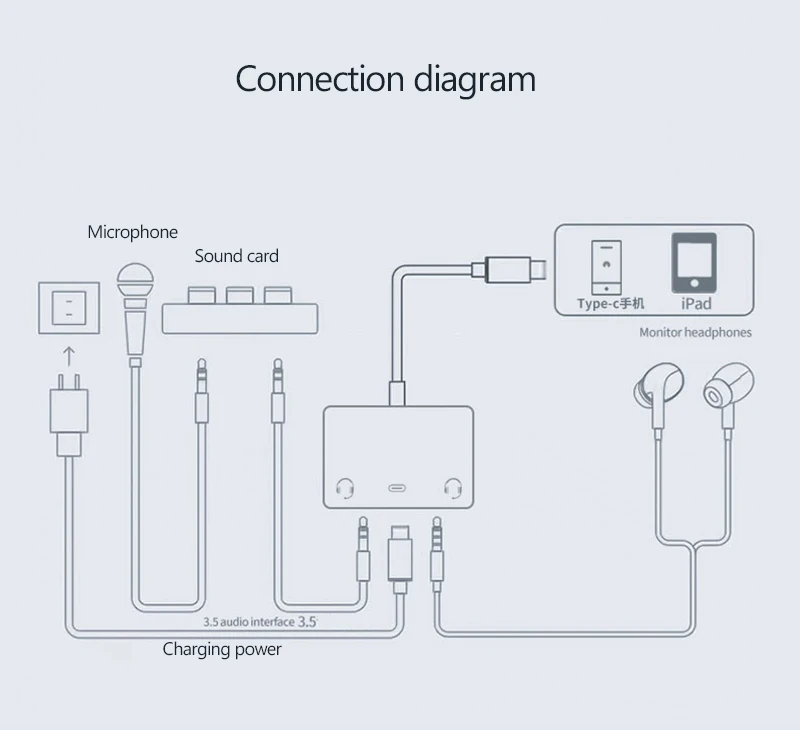 Connection diagram

Microphone

Sound card

Type-c手机

iPad

Monitor headphones

3.5 audio interface 3.5

Charging power