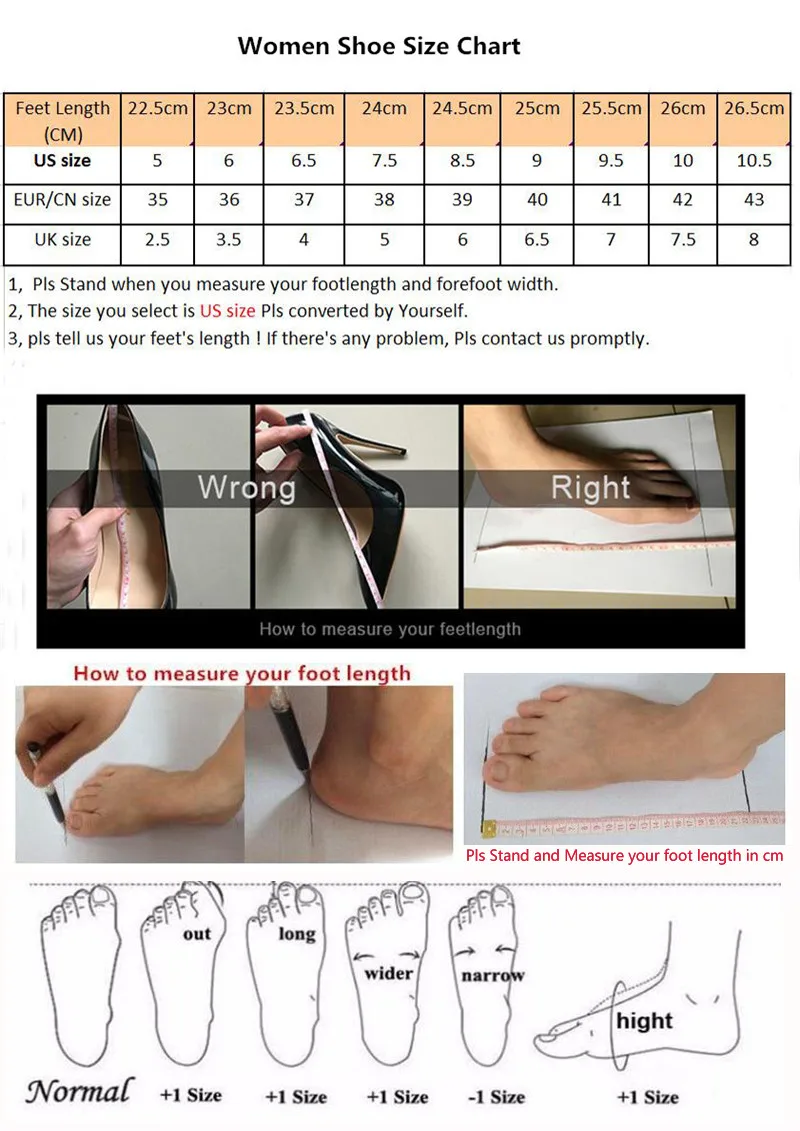 Women Shoe Size Chart

| Feet Length (CM) | 22.5cm | 23cm | 23.5cm | 24cm | 24.5cm | 25cm | 25.5cm | 26cm | 26.5cm |
|---|---|---|---|---|---|---|---|---|---|
| US size | 5 | 6 | 6.5 | 7.5 | 8.5 | 9 | 9.5 | 10 | 10.5 |
| EUR/CN size | 35 | 36 | 37 | 38 | 39 | 40 | 41 | 42 | 43 |
| UK size | 2.5 | 3.5 | 4 | 5 | 6 | 6.5 | 7 | 7.5 | 8 |

1, Pls Stand when you measure your footlength and forefoot width.
2, The size you select is US size Pls converted by Yourself.
3, pls tell us your feet's length ! If there's any problem, Pls contact us promptly.

Wrong

Right

How to measure your feetlength

How to measure your foot length

Pls Stand and Measure your foot length in cm

out

long

wider

narrow

hight

Normal

+1 Size

+1 Size

+1 Size

-1 Size

+1 Size