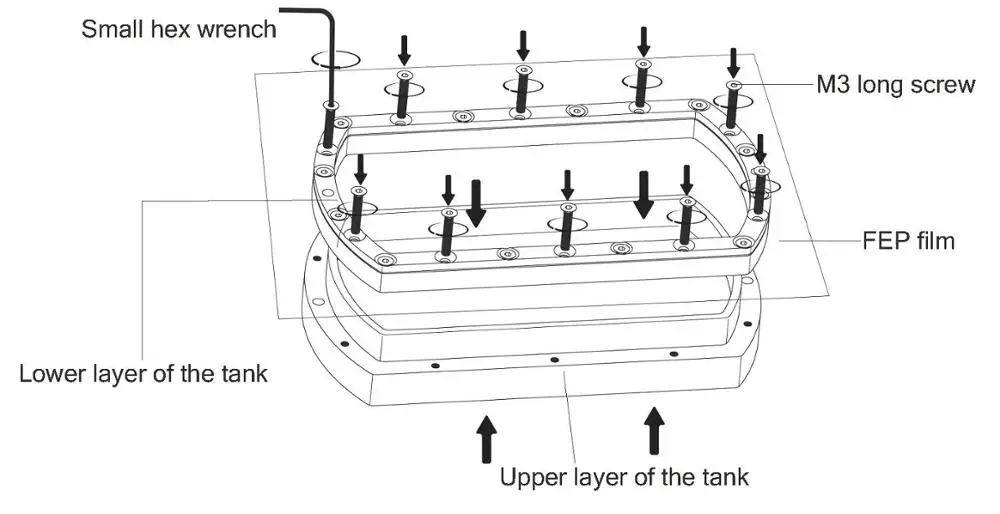 Small hex wrench

M3 long screw

FEP film

Lower layer of the tank

Upper layer of the tank