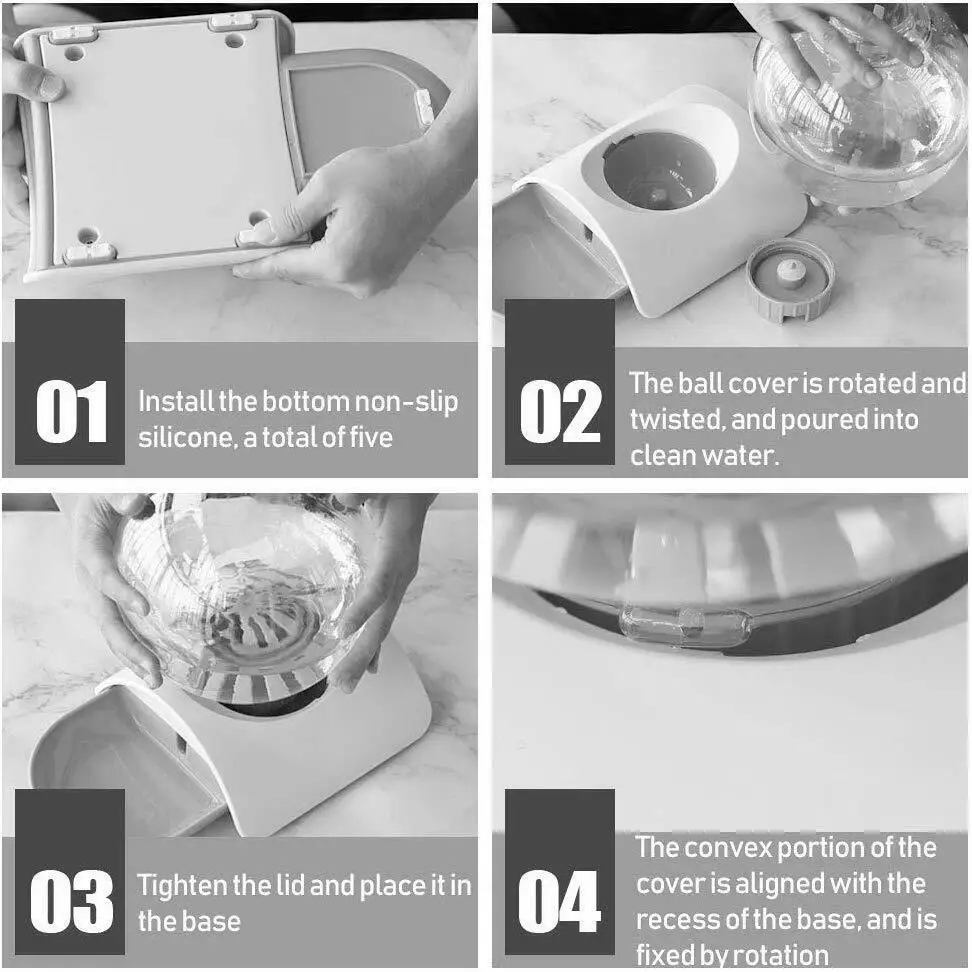 01 Install the bottom non-slip silicone, a total of five

02 The ball cover is rotated and twisted, and poured into clean water.

03 Tighten the lid and place it in the base

04 The convex portion of the cover is aligned with the recess of the base, and is fixed by rotation