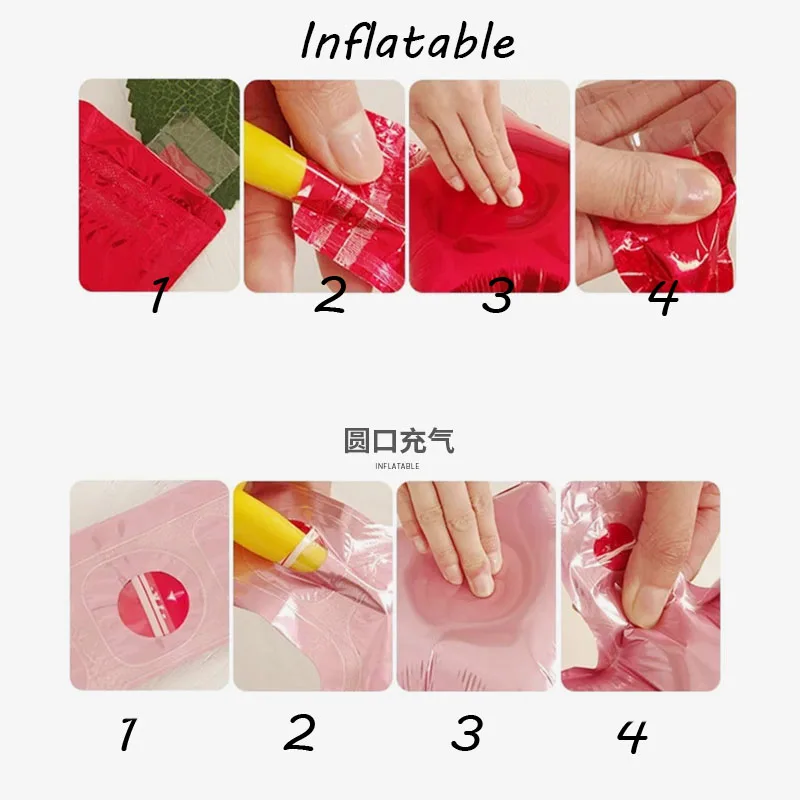 Inflatable

1 2 3 4

圆口充气
INFLATABLE

1 2 3 4