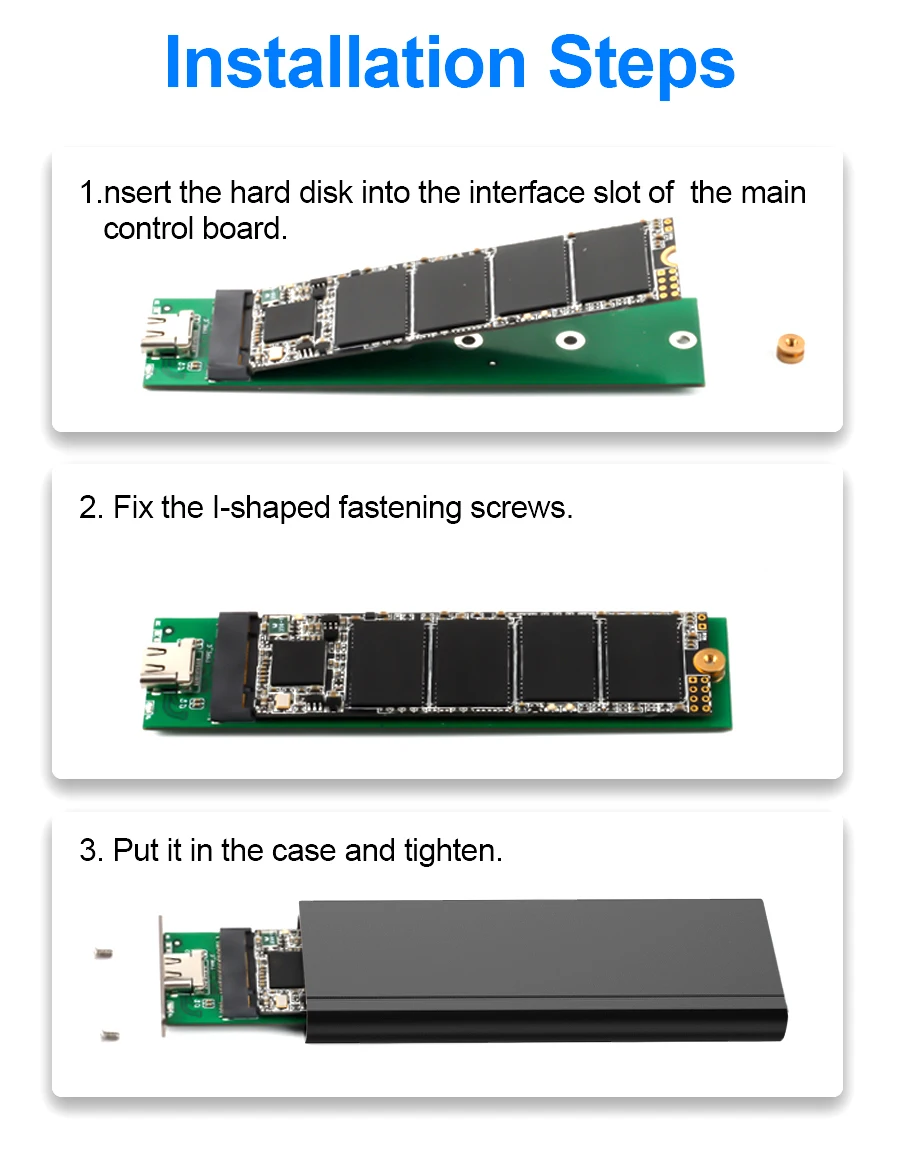 Installation Steps

1.nsert the hard disk into the interface slot of the main control board.

2. Fix the I-shaped fastening screws.

3. Put it in the case and tighten.