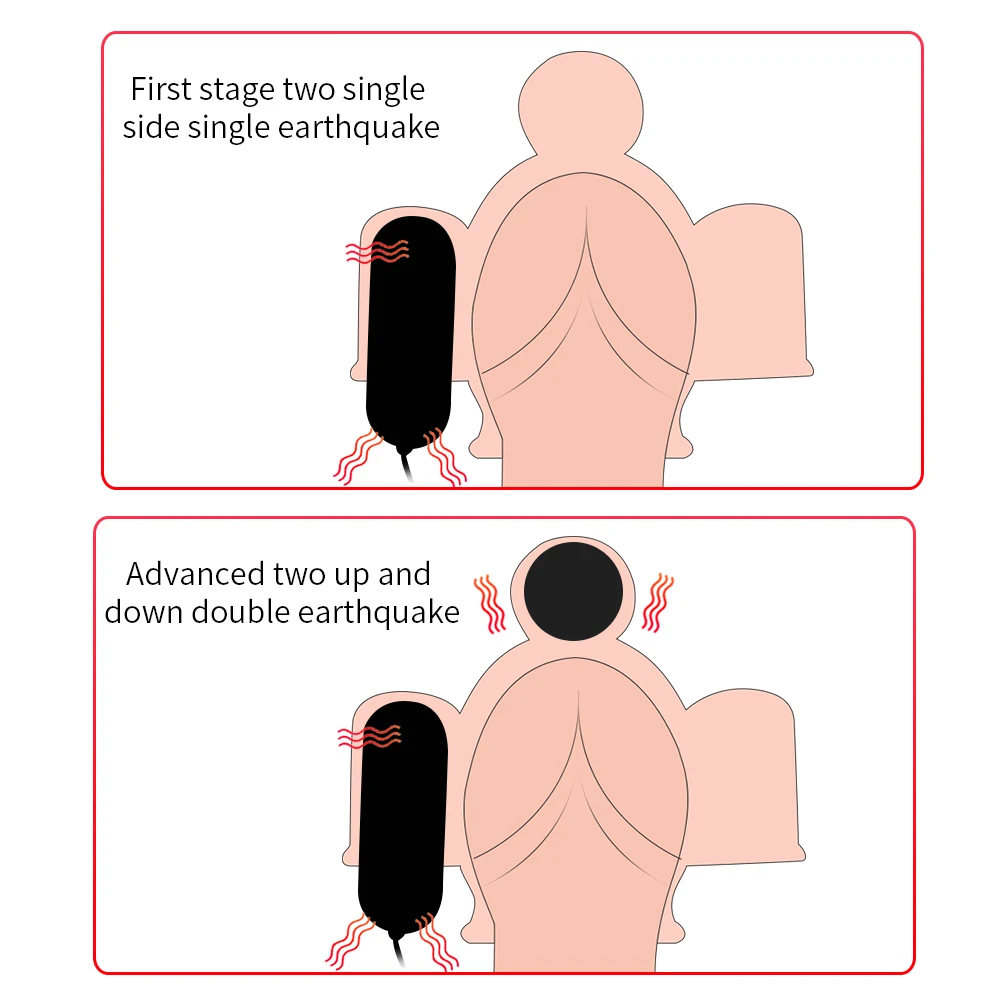 First stage two single side single earthquake

Advanced two up and down double earthquake