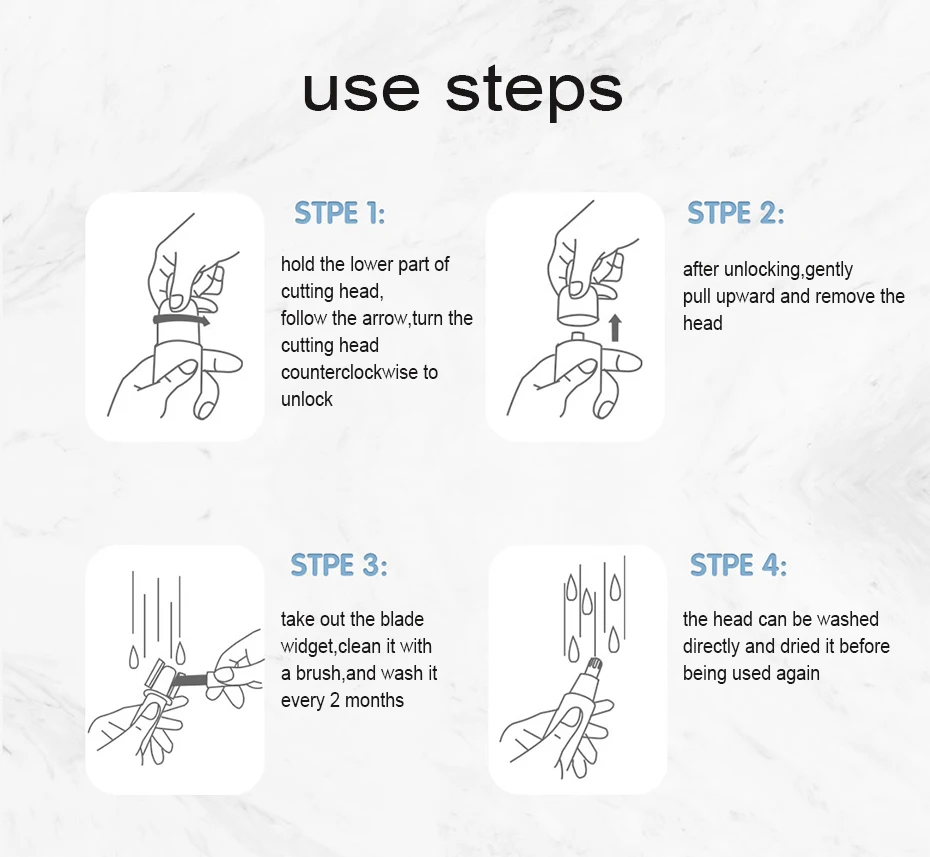 use steps

STPE 1:

hold the lower part of cutting head,
follow the arrow,turn the cutting head counterclockwise to unlock

STPE 2:

after unlocking,gently pull upward and remove the head

STPE 3:

take out the blade widget,clean it with a brush,and wash it every 2 months

STPE 4:

the head can be washed directly and dried it before being used again