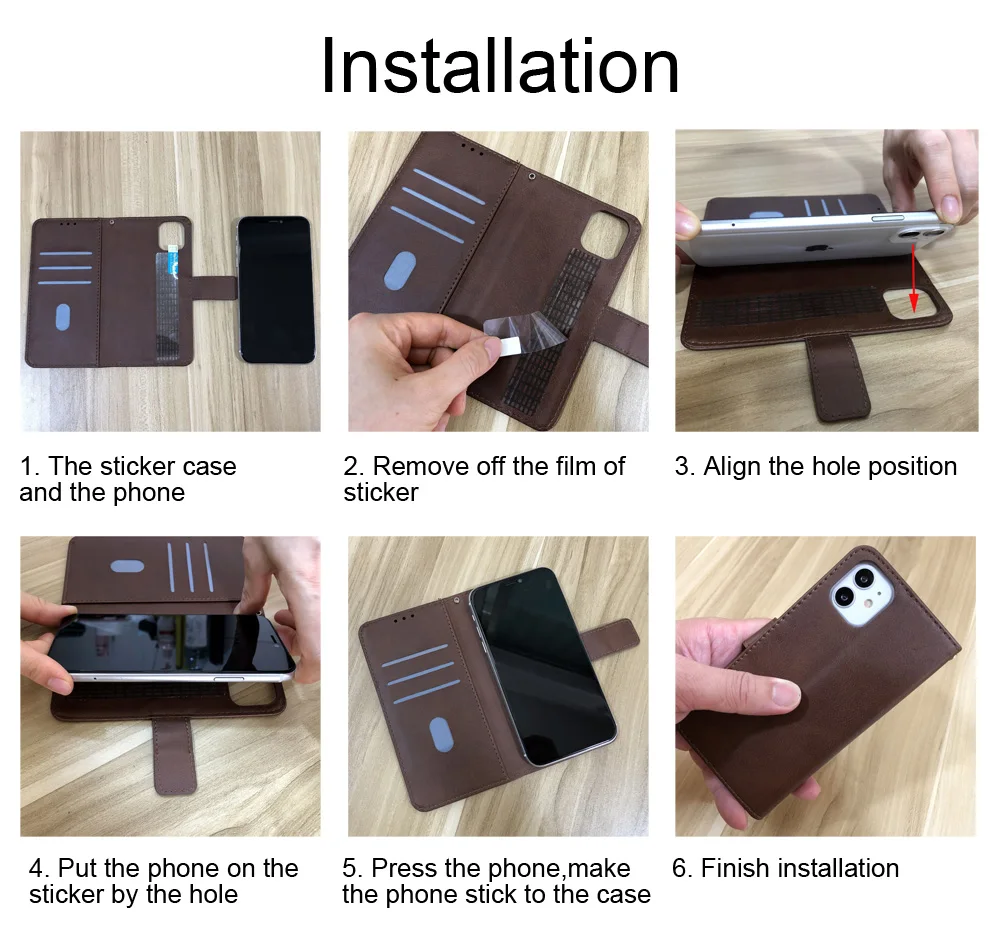 Installation

1. The sticker case and the phone

2. Remove off the film of sticker

3. Align the hole position

4. Put the phone on the sticker by the hole

5. Press the phone,make the phone stick to the case

6. Finish installation