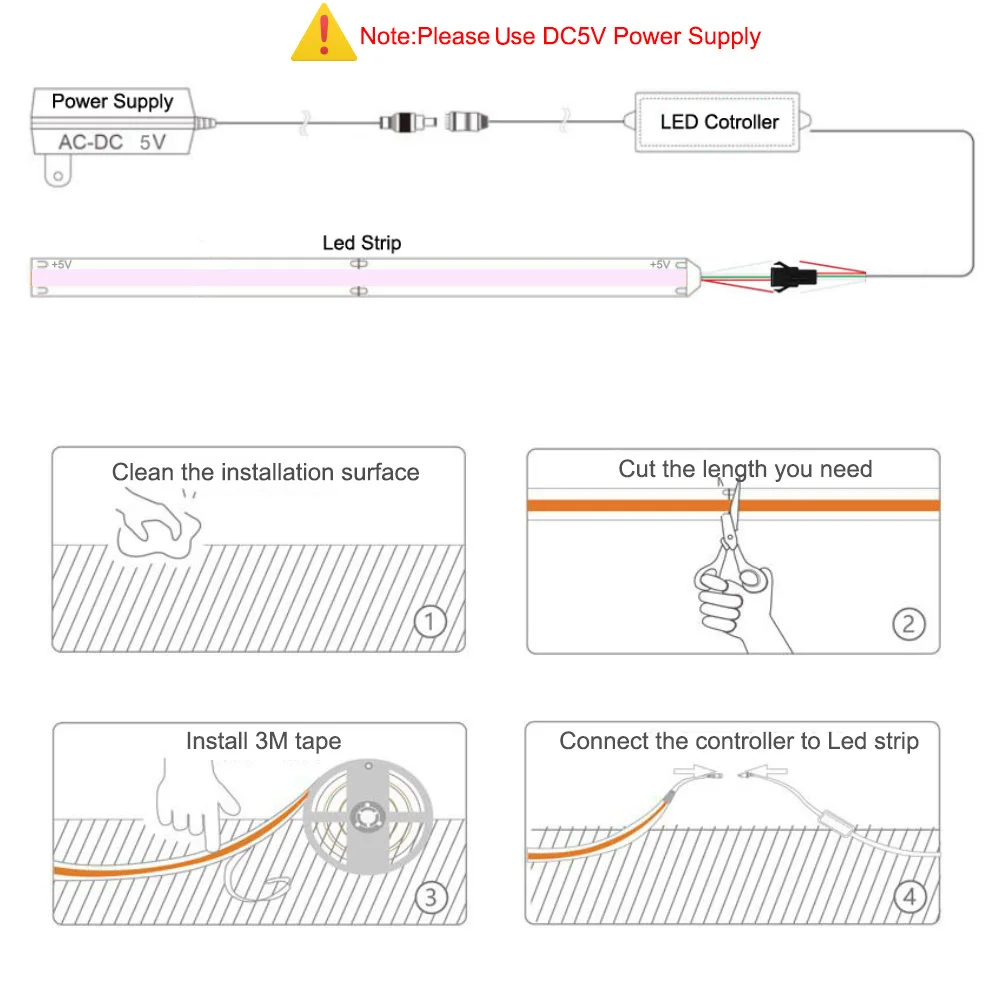 Note:Please Use DC5V Power Supply

Power Supply
AC-DC 5V

LED Cotroller

Led Strip
+5V
+5V

Clean the installation surface
1

Cut the length you need
2

Install 3M tape
3

Connect the controller to Led strip
4