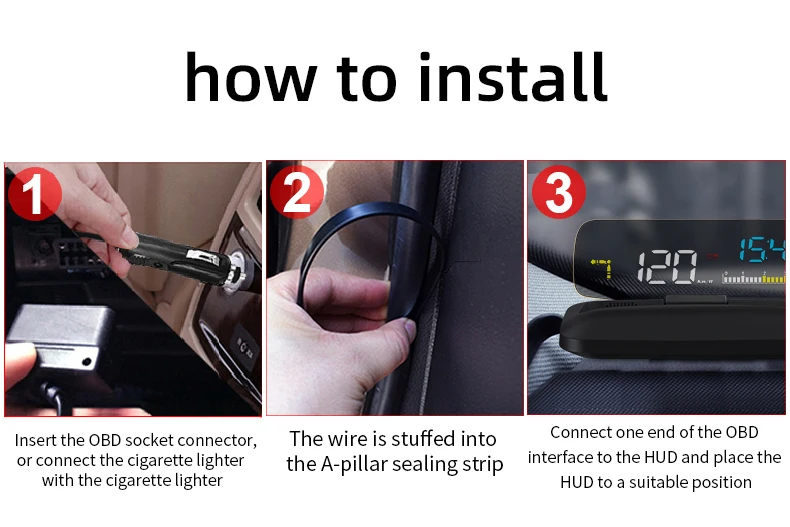 how to install

1

Insert the OBD socket connector, or connect the cigarette lighter with the cigarette lighter

2

The wire is stuffed into the A-pillar sealing strip

3

120 15:4

Connect one end of the OBD interface to the HUD and place the HUD to a suitable position