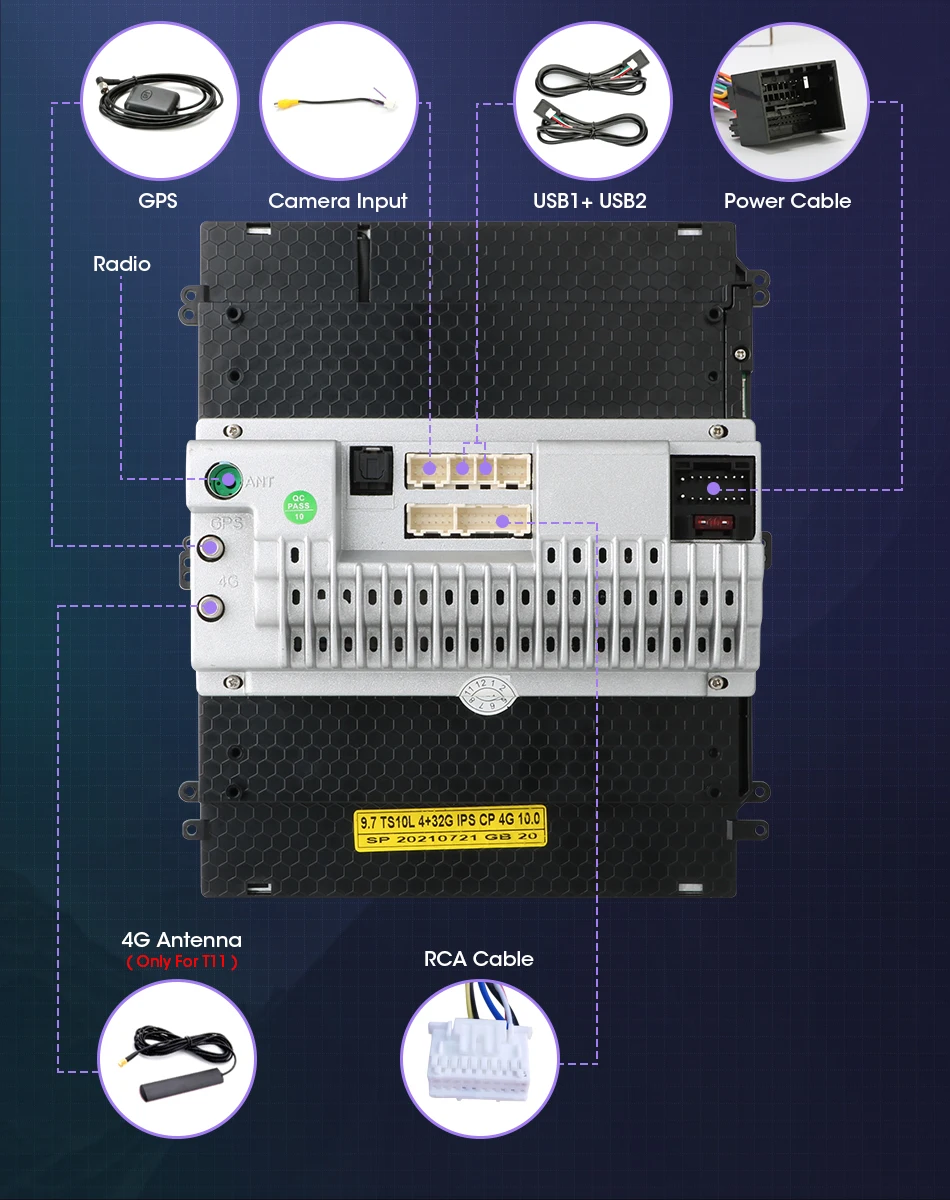 GPS

Camera Input

USB1+ USB2

Power Cable

Radio

ANT

QC PASS 10

GPS

4G

9.7 TS10L 4+32G IPS CP 4G 10.0
SP 20210721 GB 20

4G Antenna
( Only For T11 )

RCA Cable